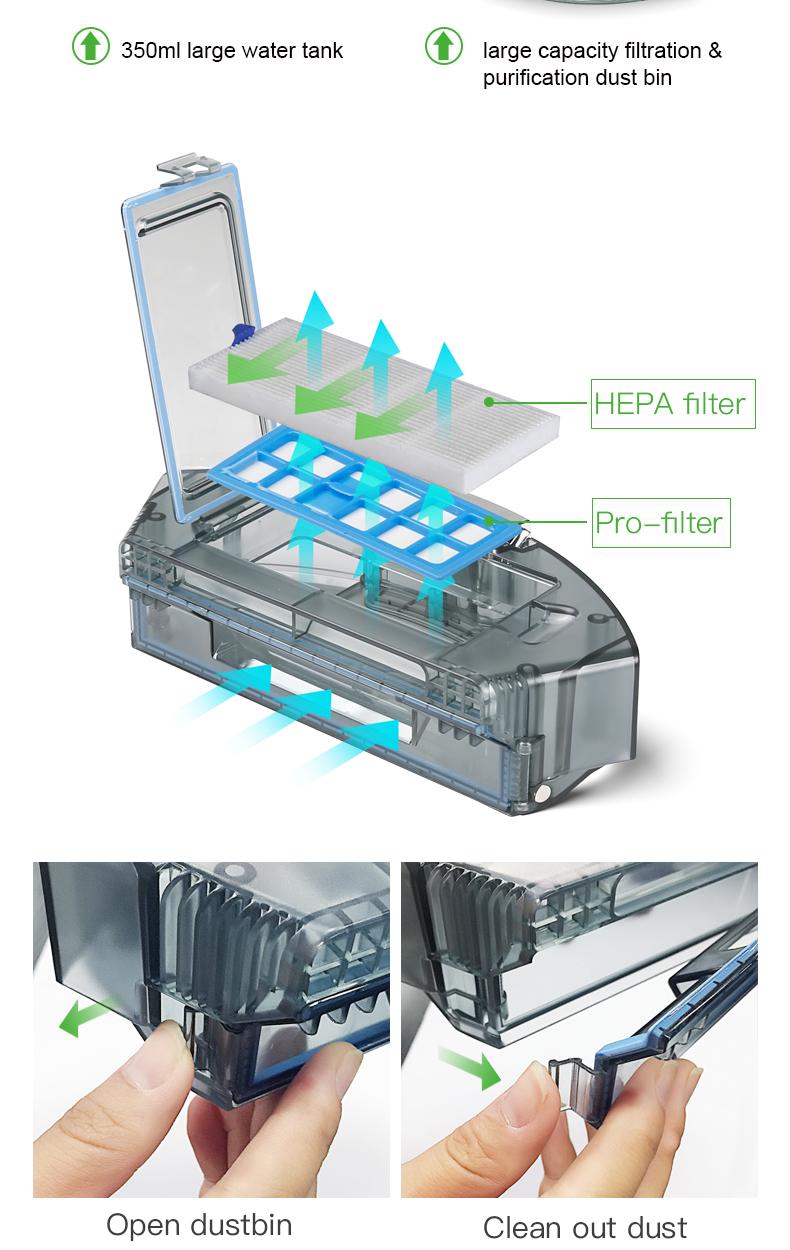 350ml large water tank

large capacity filtration & purification dust bin

HEPA filter

Pro-filter

Open dustbin

Clean out dust