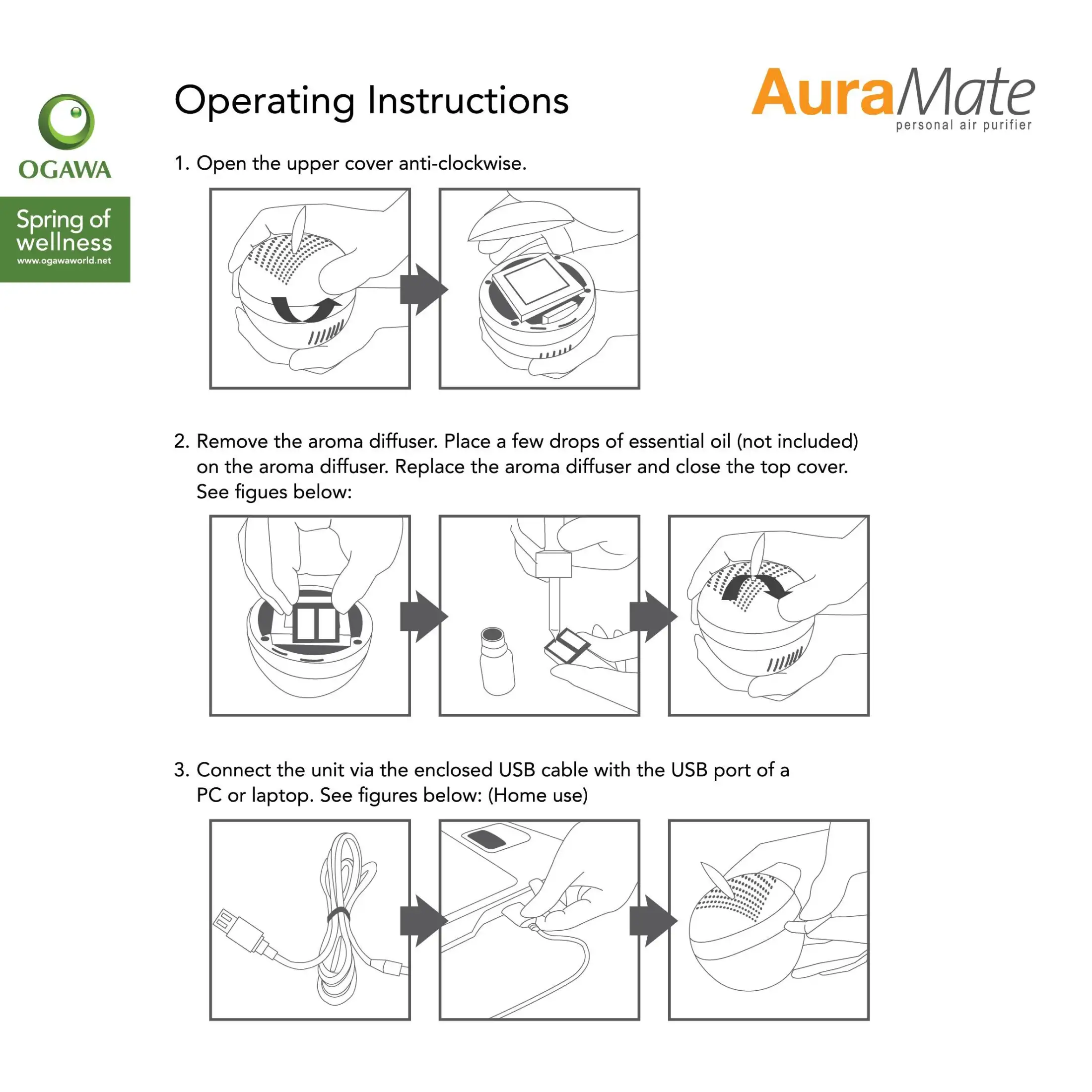 OGAWA

Spring of wellness
www.ogawaworld.net

Operating Instructions

AuraMate
personal air purifier

1. Open the upper cover anti-clockwise.

2. Remove the aroma diffuser. Place a few drops of essential oil (not included) on the aroma diffuser. Replace the aroma diffuser and close the top cover. See figues below:

3. Connect the unit via the enclosed USB cable with the USB port of a PC or laptop. See figures below: (Home use)