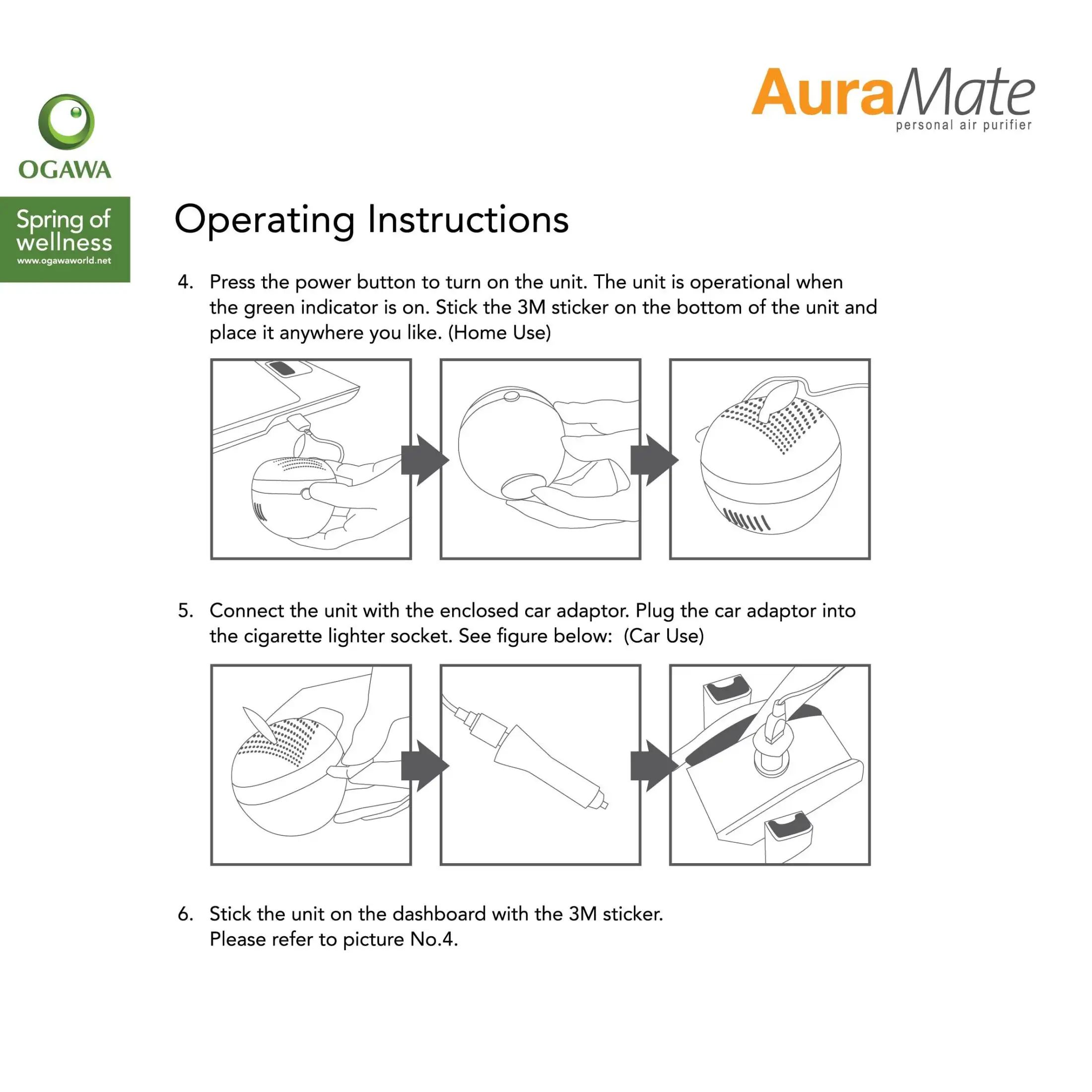 OGAWA

Spring of wellness
www.ogawaworld.net

AuraMate
personal air purifier

Operating Instructions

4. Press the power button to turn on the unit. The unit is operational when the green indicator is on. Stick the 3M sticker on the bottom of the unit and place it anywhere you like. (Home Use)

5. Connect the unit with the enclosed car adaptor. Plug the car adaptor into the cigarette lighter socket. See figure below: (Car Use)

6. Stick the unit on the dashboard with the 3M sticker.
Please refer to picture No.4.