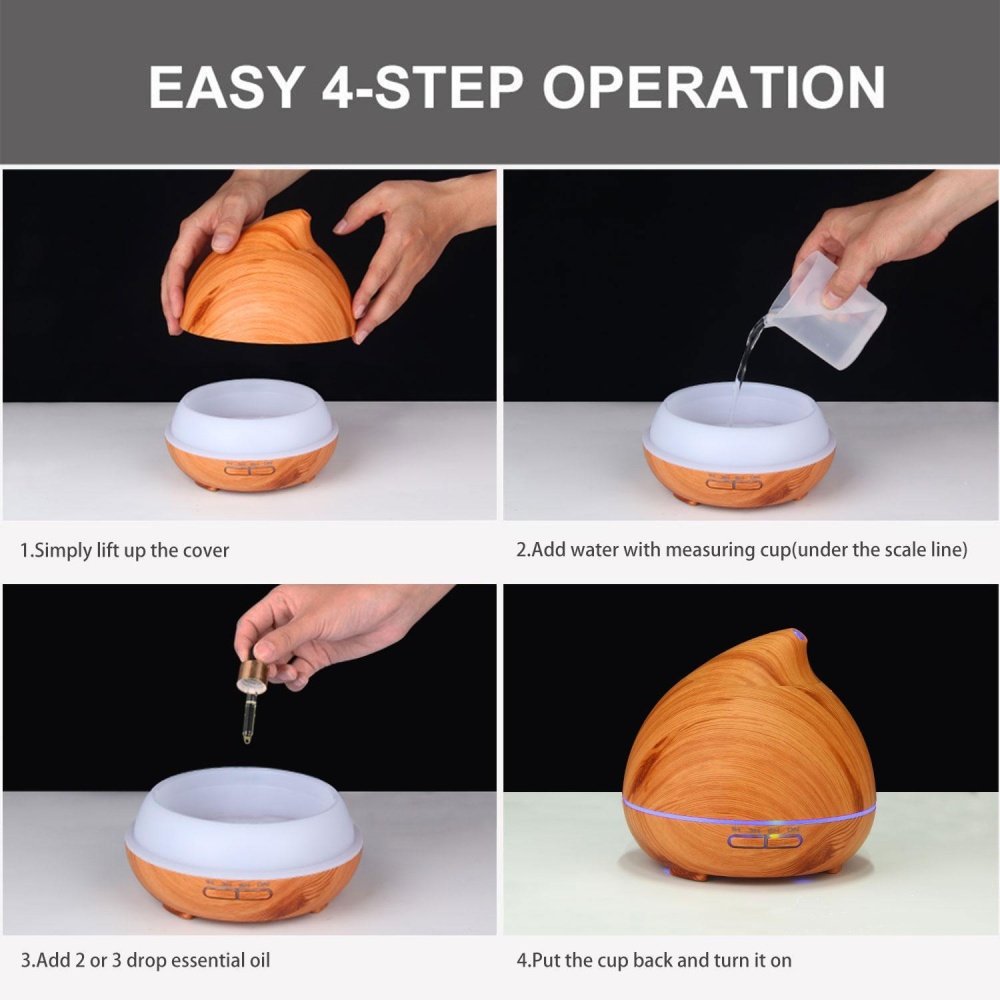 EASY 4-STEP OPERATION

1.Simply lift up the cover

2.Add water with measuring cup(under the scale line)

3.Add 2 or 3 drop essential oil

4.Put the cup back and turn it on