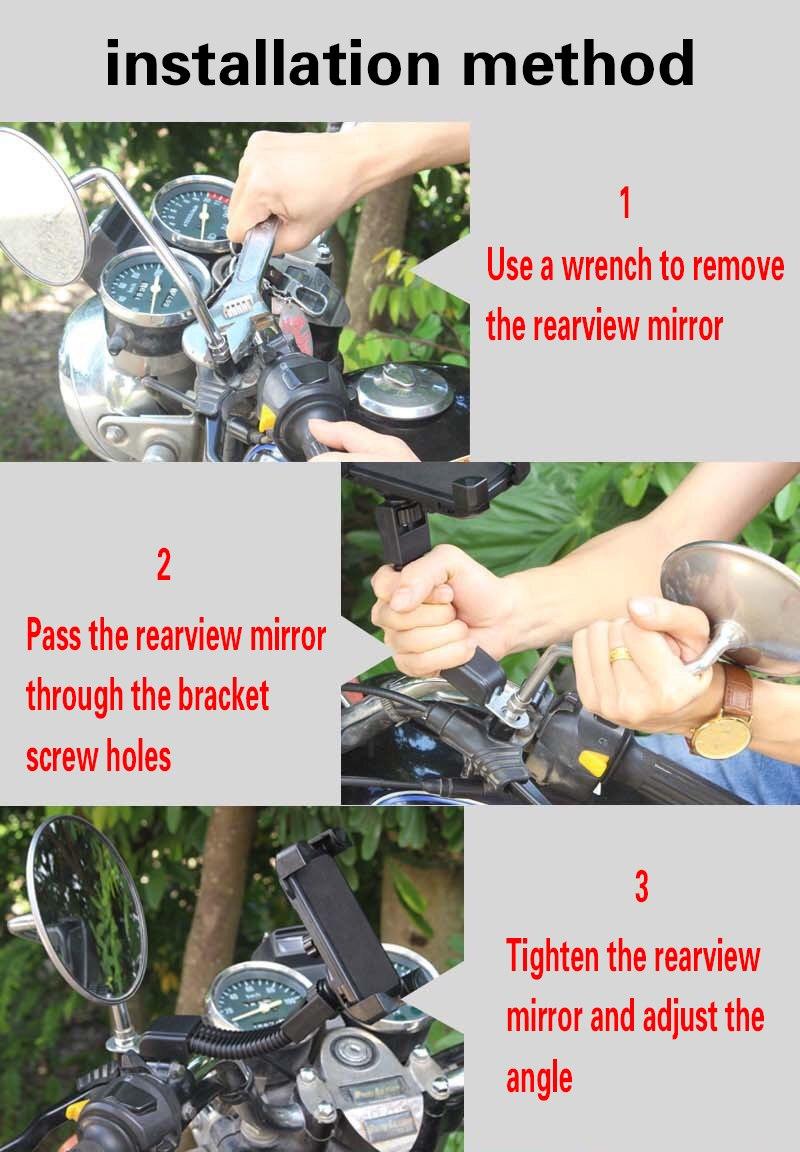 installation method

1
Use a wrench to remove the rearview mirror

2
Pass the rearview mirror through the bracket screw holes

3
Tighten the rearview mirror and adjust the angle