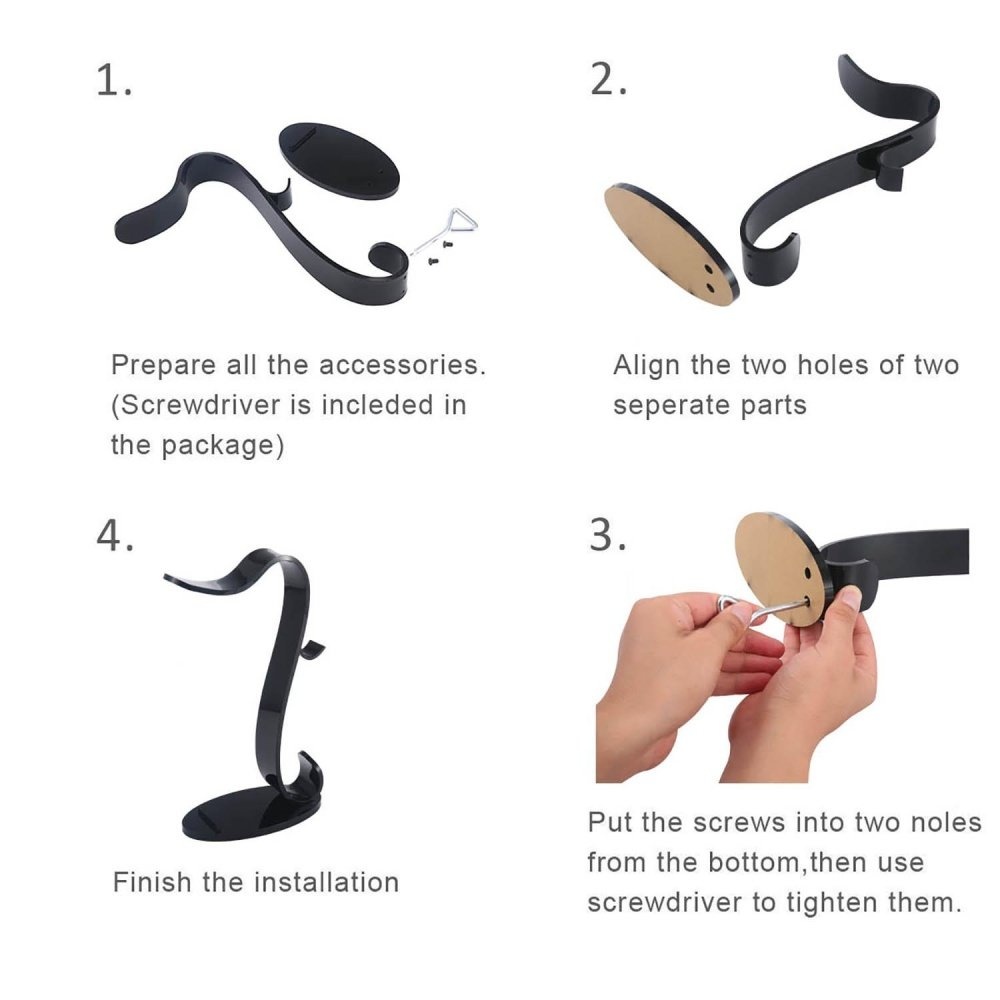 1.

Prepare all the accessories. (Screwdriver is incleded in the package)

2.

Align the two holes of two seperate parts

4.

Finish the installation

3.

Put the screws into two noles from the bottom,then use screwdriver to tighten them.