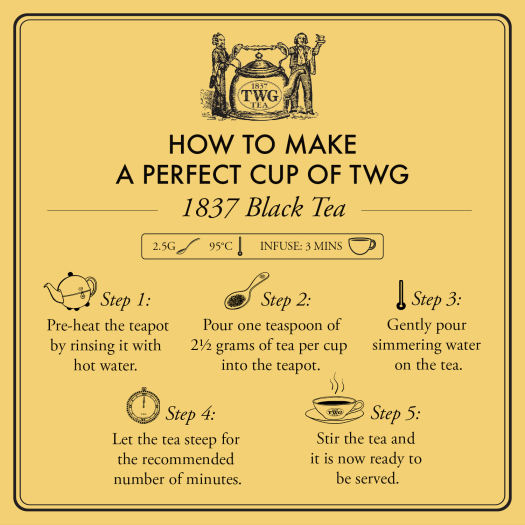 1837
TWG
TEA

HOW TO MAKE
A PERFECT CUP OF TWG

1837 Black Tea

2.5G 95°C INFUSE: 3 MINS

Step 1:
Pre-heat the teapot by rinsing it with hot water.

Step 2:
Pour one teaspoon of 2½ grams of tea per cup into the teapot.

Step 3:
Gently pour simmering water on the tea.

Step 4:
Let the tea steep for the recommended number of minutes.

TWG

Step 5:
Stir the tea and it is now ready to be served.