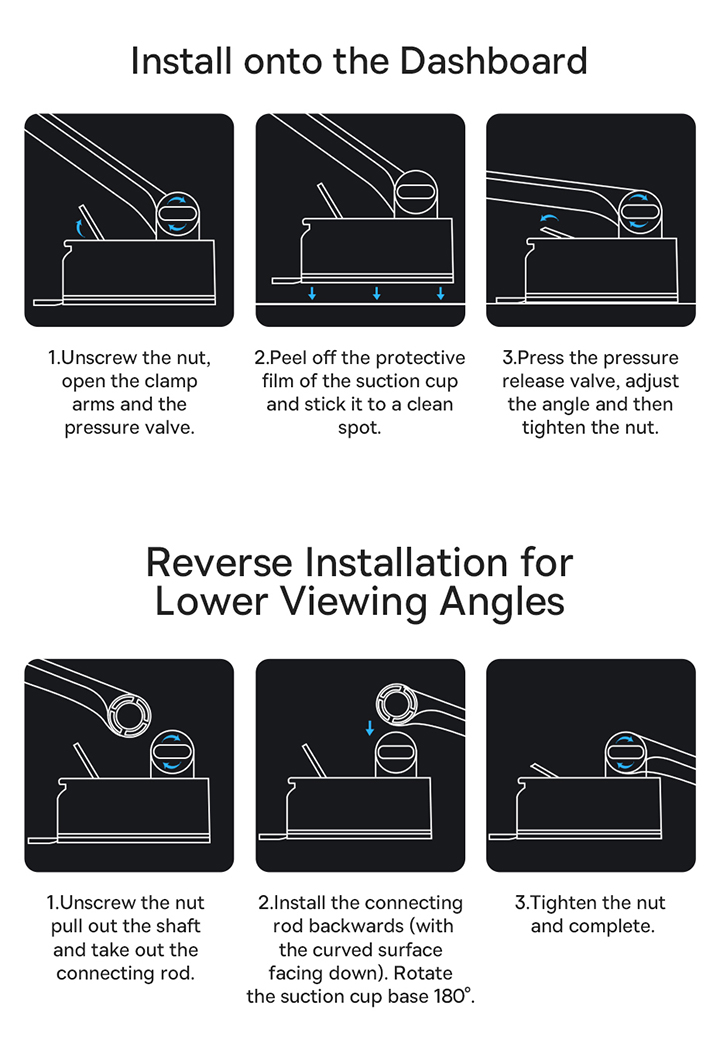 Install onto the Dashboard

1.Unscrew the nut, open the clamp arms and the pressure valve.

2.Peel off the protective film of the suction cup and stick it to a clean spot.

3.Press the pressure release valve, adjust the angle and then tighten the nut.

Reverse Installation for Lower Viewing Angles

1.Unscrew the nut pull out the shaft and take out the connecting rod.

2.Install the connecting rod backwards (with the curved surface facing down). Rotate the suction cup base 180°.

3.Tighten the nut and complete.