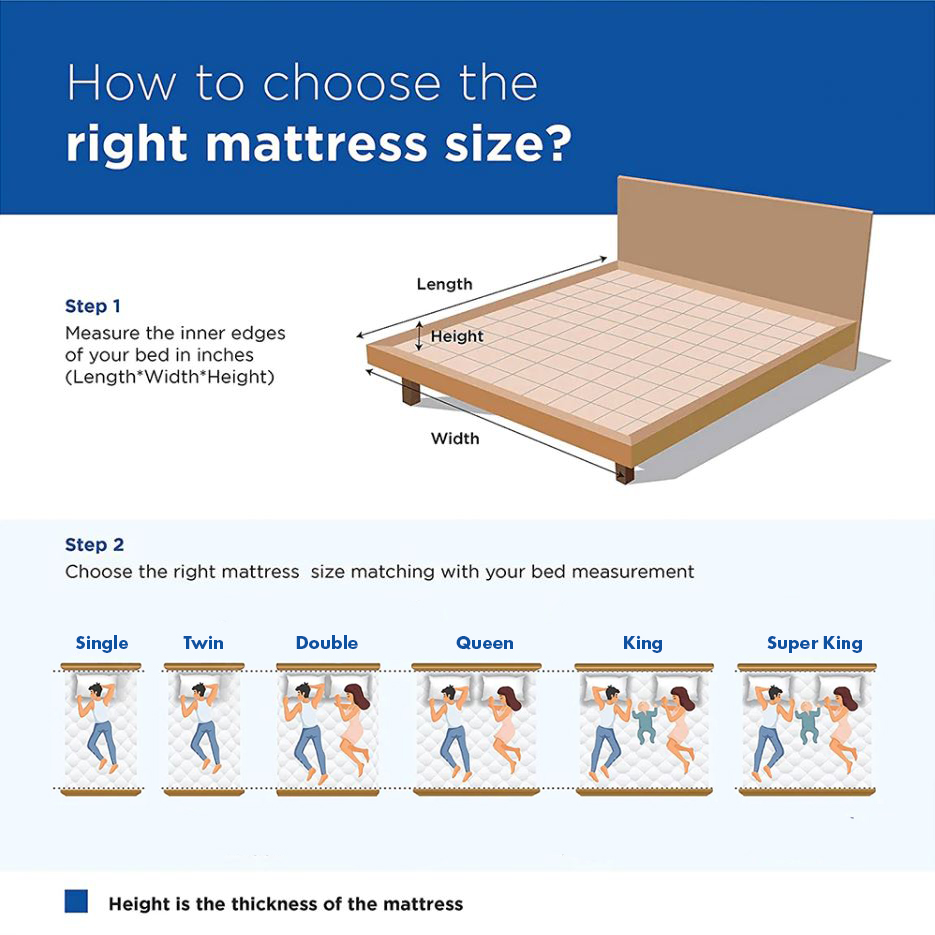 How to choose the
right mattress size?

Step 1
Measure the inner edges of your bed in inches (Length*Width*Height)

Length
Height
Width

Step 2
Choose the right mattress  size matching with your bed measurement

Single
Twin
Double
Queen
King
Super King

Height is the thickness of the mattress