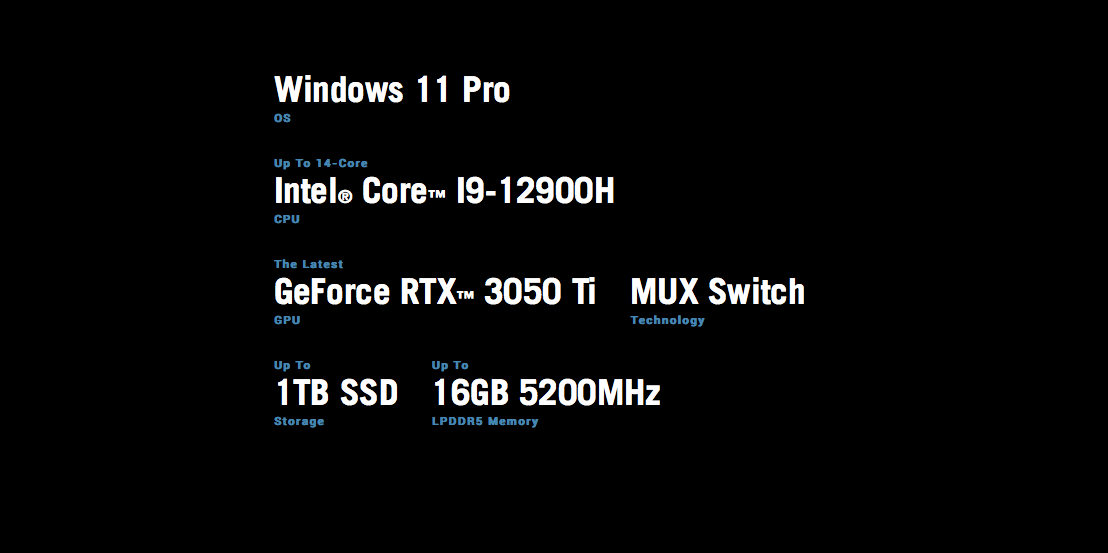 Windows 11 Pro
OS

Up To 14-Core
Intel® Core™ I9-12900H
CPU

The Latest
GeForce RTX™ 3050 Ti
GPU

MUX Switch
Technology

Up To
1TB SSD
Storage

Up To
16GB 5200MHz
LPDDR5 Memory