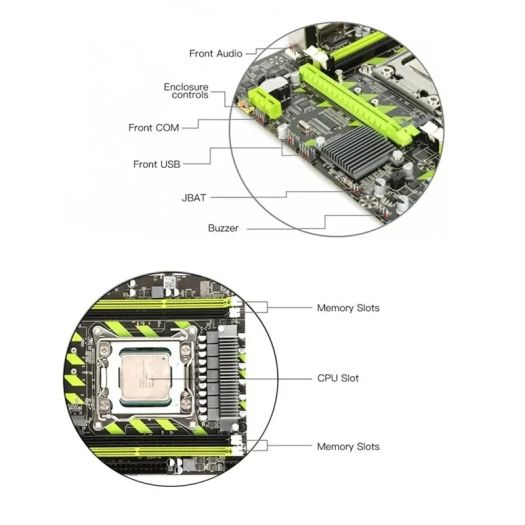 Front Audio

Enclosure controls

Front COM

Front USB

JBAT

Buzzer

Memory Slots

CPU Slot

Memory Slots