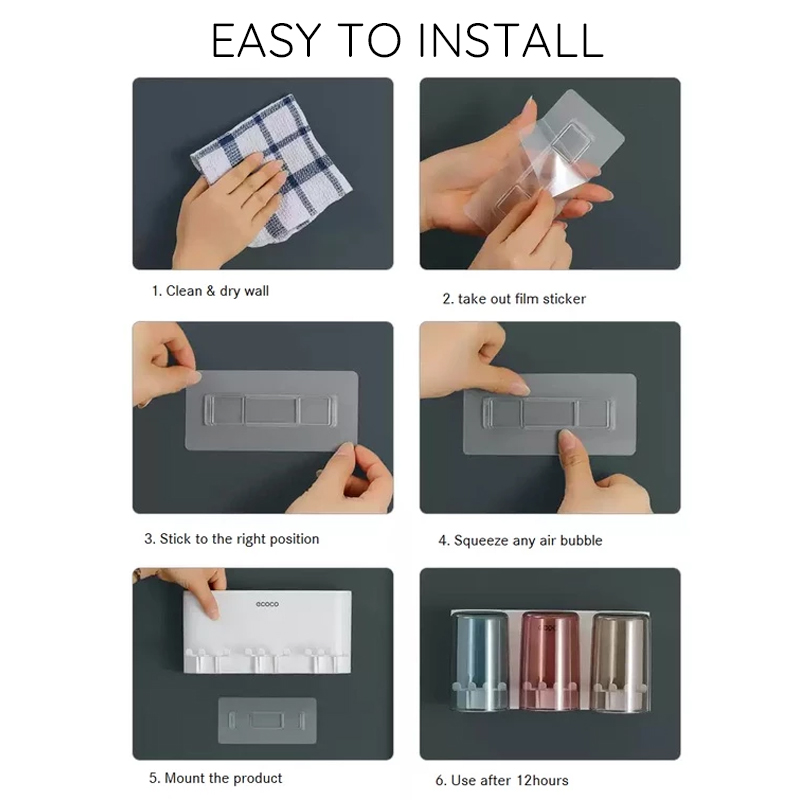 EASY TO INSTALL

1. Clean & dry wall

2. take out film sticker

3. Stick to the right position

4. Squeeze any air bubble

ecoco

5. Mount the product

6. Use after 12hours