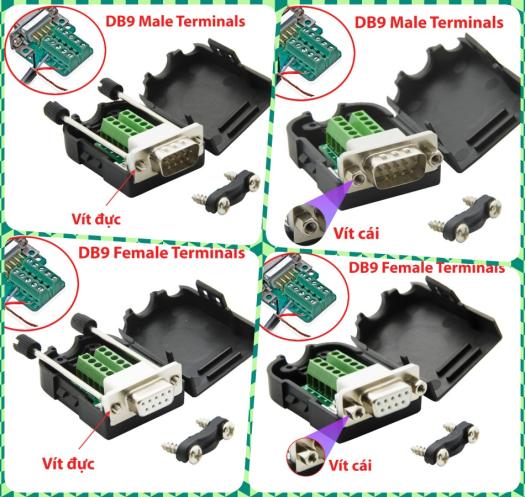 DB9 Male Terminals

Vít đực

DB9 Male Terminals

Vít cái

DB9 Female Terminals

Vít đực

DB9 Female Terminals

Vít cái