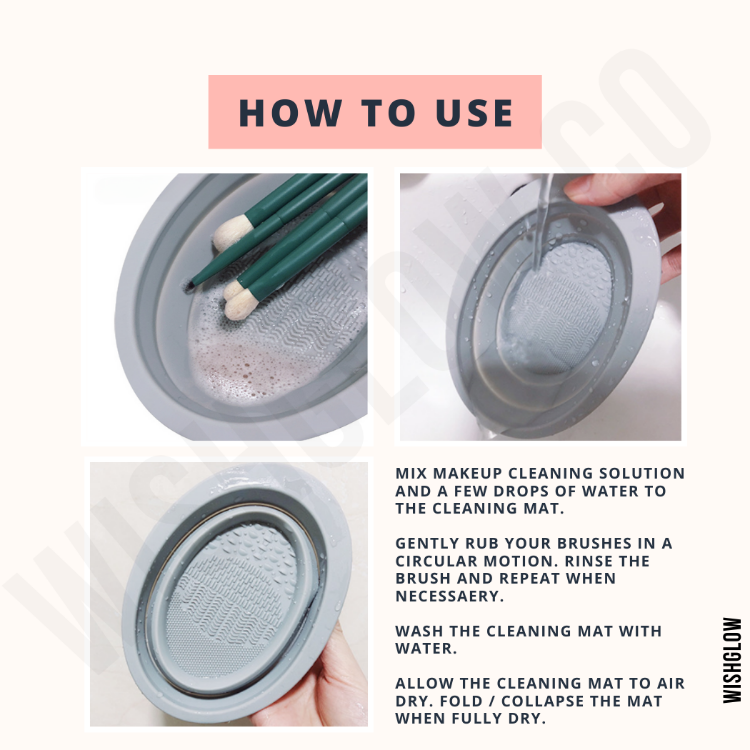 HOW TO USE

MIX MAKEUP CLEANING SOLUTION AND A FEW DROPS OF WATER TO THE CLEANING MAT.

GENTLY RUB YOUR BRUSHES IN A CIRCULAR MOTION. RINSE THE BRUSH AND REPEAT WHEN NECESSAERY.

WASH THE CLEANING MAT WITH WATER.

ALLOW THE CLEANING MAT TO AIR DRY. FOLD / COLLAPSE THE MAT WHEN FULLY DRY.

WISHGLOW

WISHGLOW.CO