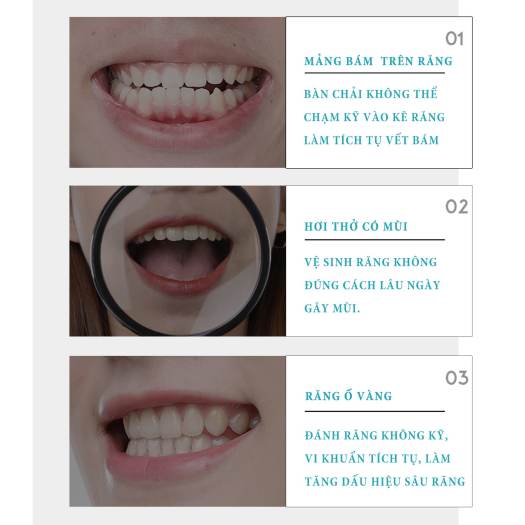 01

MẢNG BÁM TRÊN RĂNG

BÀN CHẢI KHÔNG THỂ CHẠM KỸ VÀO KẼ RĂNG LÀM TÍCH TỤ VẾT BÁM

02

HƠI THỞ CÓ MÙI

VỆ SINH RĂNG KHÔNG ĐÚNG CÁCH LÂU NGÀY GÂY MÙI.

03

RĂNG Ố VÀNG

ĐÁNH RĂNG KHÔNG KỸ, VI KHUẨN TÍCH TỤ, LÀM TĂNG DẤU HIỆU SÂU RĂNG