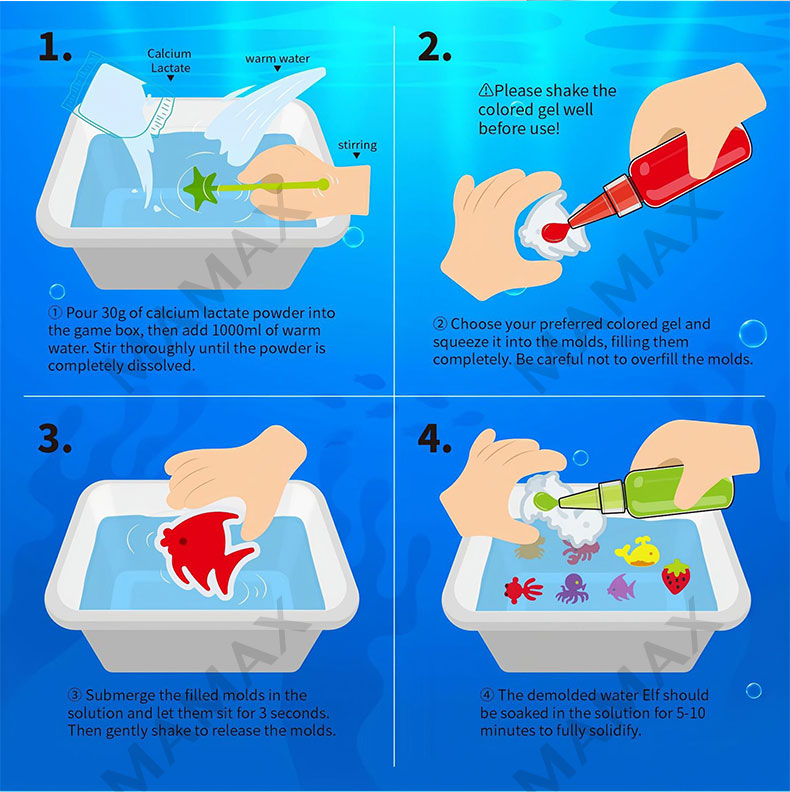 1.

Calcium Lactate

warm water

stirring

① Pour 30g of calcium lactate powder into the game box, then add 1000ml of warm water. Stir thoroughly until the powder is completely dissolved.

2.

⚠Please shake the colored gel well before use!

② Choose your preferred colored gel and squeeze it into the molds, filling them completely. Be careful not to overfill the molds.

3.

③ Submerge the filled molds in the solution and let them sit for 3 seconds. Then gently shake to release the molds.

4.

④ The demolded water Elf should be soaked in the solution for 5-10 minutes to fully solidify.

MAMAX