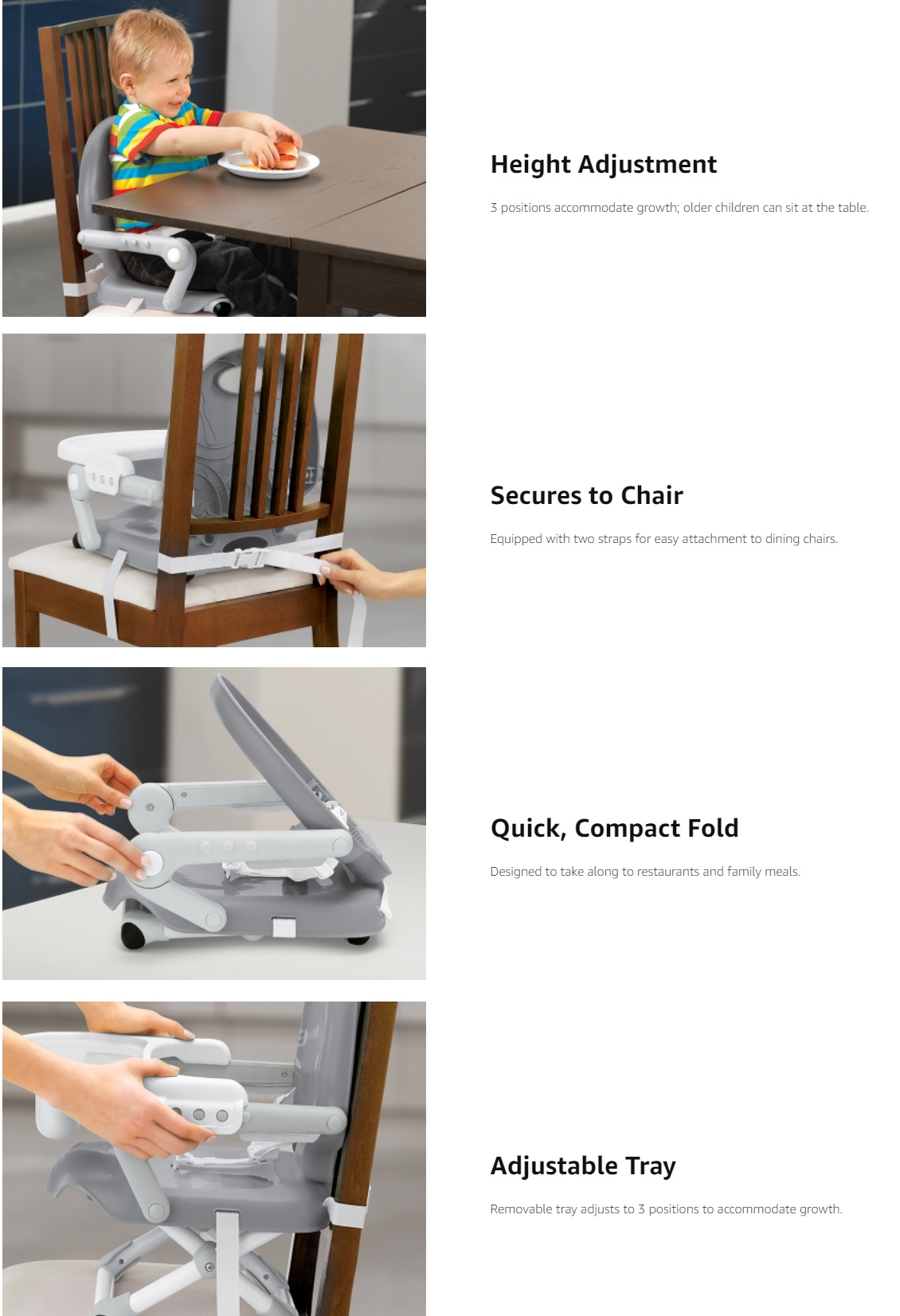 Height Adjustment

3 positions accommodate growth; older children can sit at the table.

Secures to Chair

Equipped with two straps for easy attachment to dining chairs.

Quick, Compact Fold

Designed to take along to restaurants and family meals.

Adjustable Tray

Removable tray adjusts to 3 positions to accommodate growth.