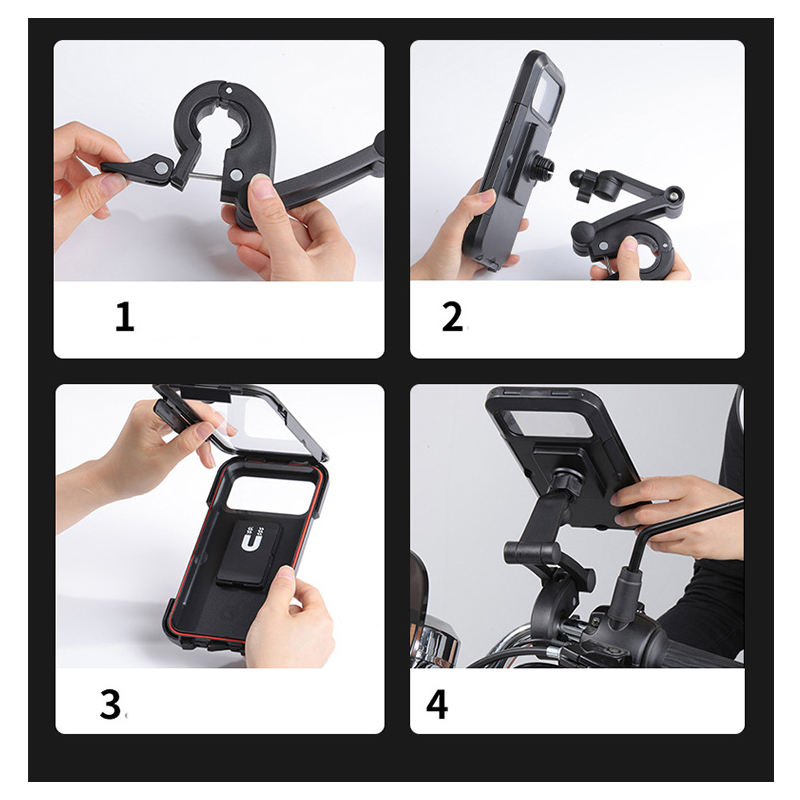 1

2

3

4