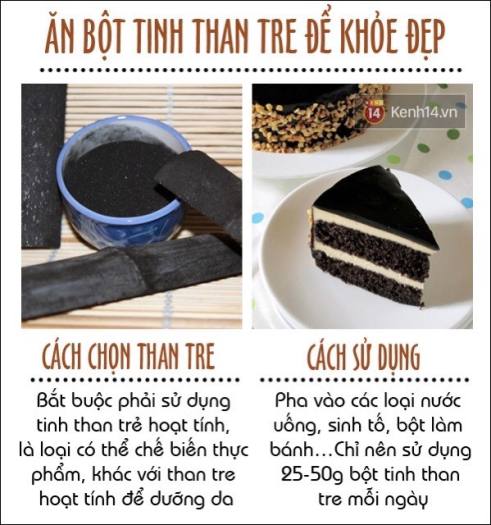 ĂN BỘT TINH THAN TRE ĐỂ KHỎE ĐẸP

14 Kenh14.vn

CÁCH CHỌN THAN TRE

Bắt buộc phải sử dụng tinh than trẻ hoạt tính, là loại có thể chế biến thực phẩm, khác với than tre hoạt tính để dưỡng da

CÁCH SỬ DỤNG

Pha vào các loại nước uống, sinh tố, bột làm bánh...Chỉ nên sử dụng 25-50g bột tinh than tre mỗi ngày