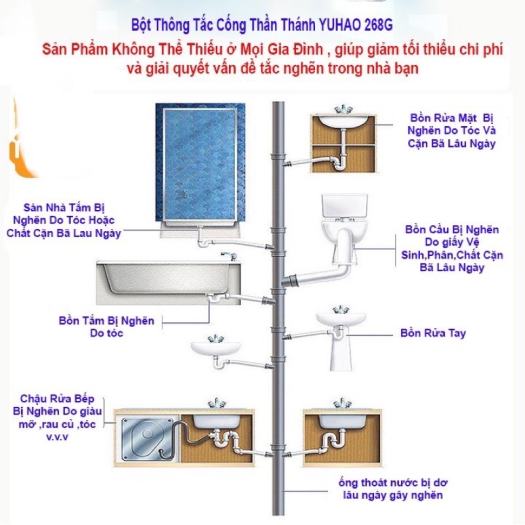 Bột Thông Tắc Cống Thần Thánh YUHAO 268G

Sản Phẩm Không Thể Thiếu ở Mọi Gia Đình , giúp giảm tối thiểu chi phí và giải quyết vấn đề tắc nghẽn trong nhà bạn

Bồn Rửa Mặt Bị Nghẽn Do Tóc Và Cặn Bã Lâu Ngày

Sàn Nhà Tắm Bị Nghẽn Do Tóc Hoặc Chất Cặn Bã Lau Ngày

Bồn Cầu Bị Nghẽn Do giấy Vệ Sinh,Phân,Chất Cặn Bã Lâu Ngày

Bồn Tắm Bị Nghẽn Do tóc

Bồn Rửa Tay

Chậu Rửa Bếp Bị Nghẽn Do giàu mỡ ,rau củ ,tóc v.v.v

ống thoát nước bị dơ lâu ngày gây nghẽn