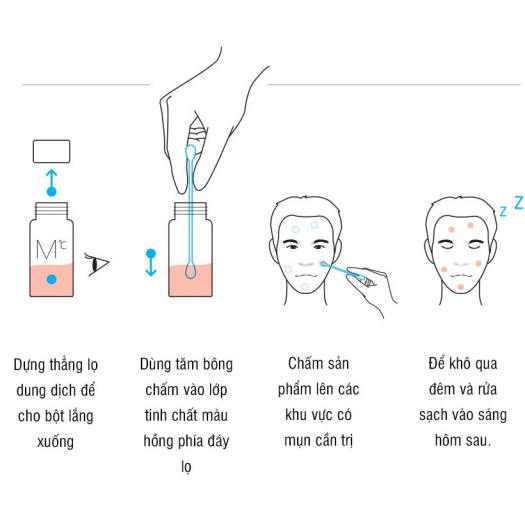 M℃

z Z

Dựng thẳng lọ dung dịch để cho bột lắng xuống

Dùng tăm bông chấm vào lớp tinh chất màu hồng phía đáy lọ

Chấm sản phẩm lên các khu vực có mụn cần trị

Để khô qua đêm và rửa sạch vào sáng hôm sau.