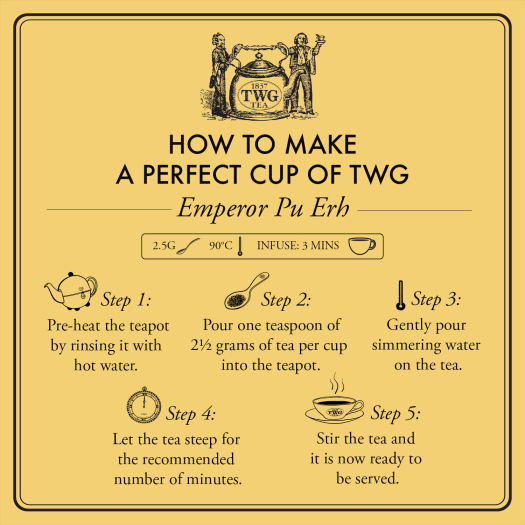 1837
TWG
TEA

HOW TO MAKE
A PERFECT CUP OF TWG

Emperor Pu Erh

2.5G 90°C INFUSE: 3 MINS

Step 1:
Pre-heat the teapot by rinsing it with hot water.

Step 2:
Pour one teaspoon of 2½ grams of tea per cup into the teapot.

Step 3:
Gently pour simmering water on the tea.

Step 4:
Let the tea steep for the recommended number of minutes.

TWG

Step 5:
Stir the tea and it is now ready to be served.