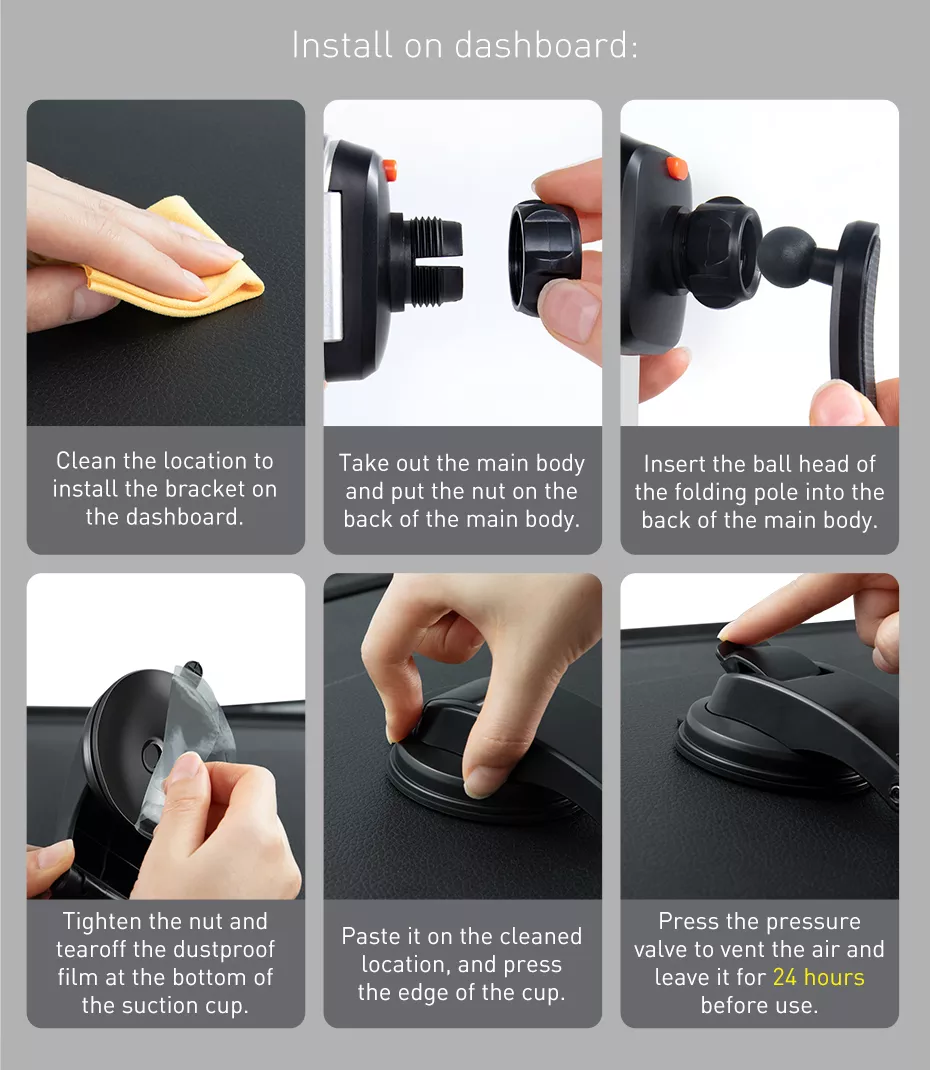 Install on dashboard:

Clean the location to install the bracket on the dashboard.

Take out the main body and put the nut on the back of the main body.

Insert the ball head of the folding pole into the back of the main body.

Tighten the nut and tearoff the dustproof film at the bottom of the suction cup.

Paste it on the cleaned location, and press the edge of the cup.

Press the pressure valve to vent the air and leave it for 24 hours before use.