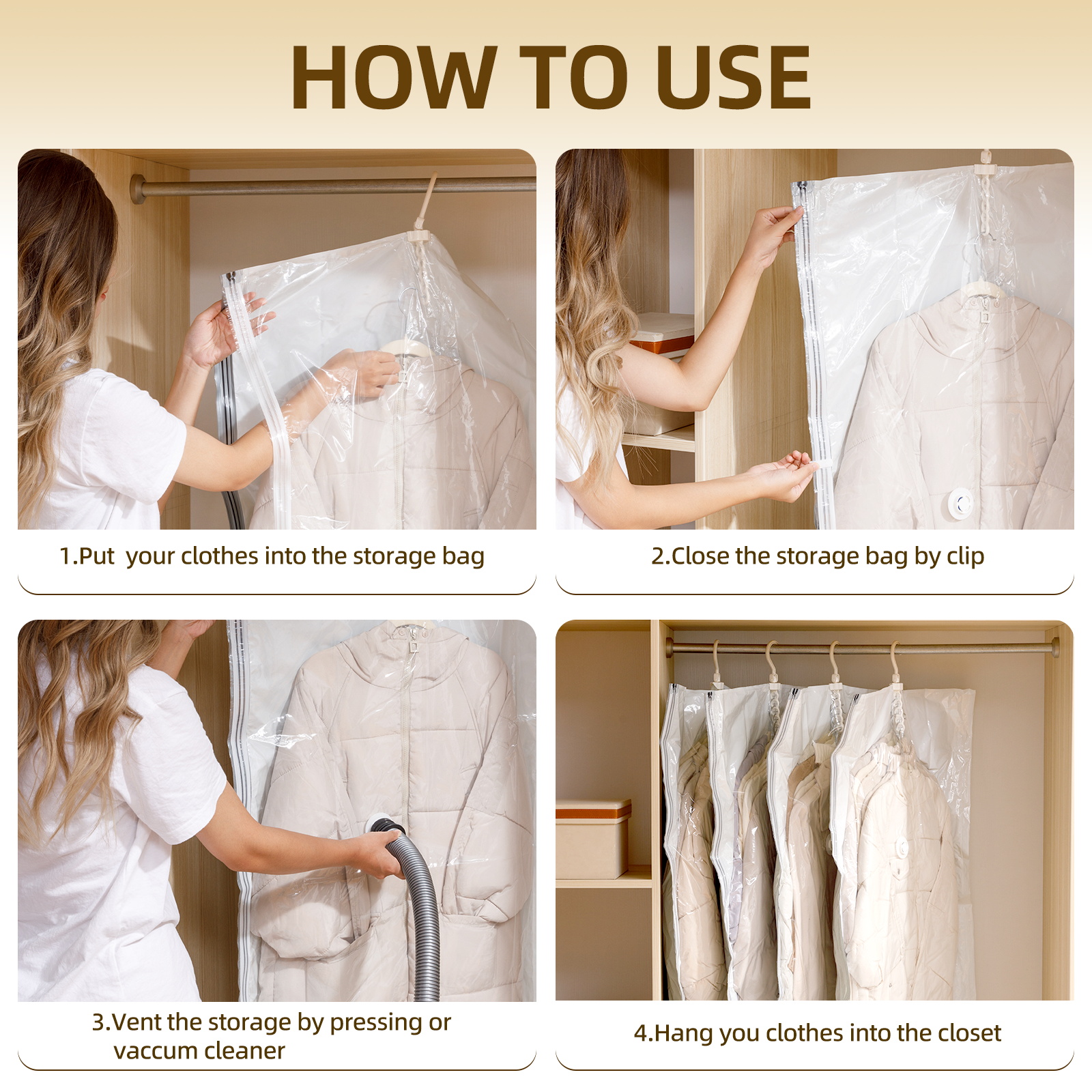 HOW TO USE

1.Put  your clothes into the storage bag

2.Close the storage bag by clip

3.Vent the storage by pressing or vaccum cleaner

4.Hang you clothes into the closet