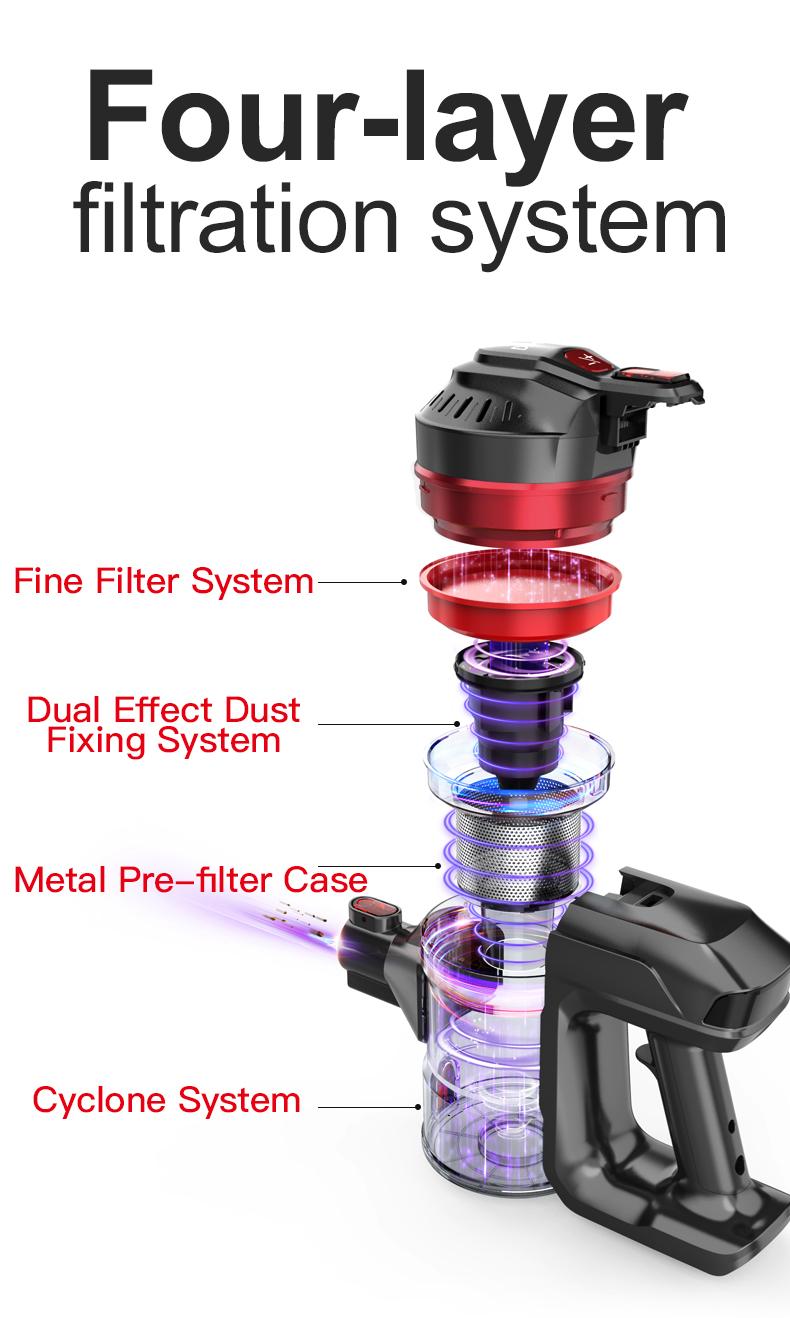 Four-layer
filtration system

Fine Filter System

Dual Effect Dust Fixing System

Metal Pre–filter Case

Cyclone System