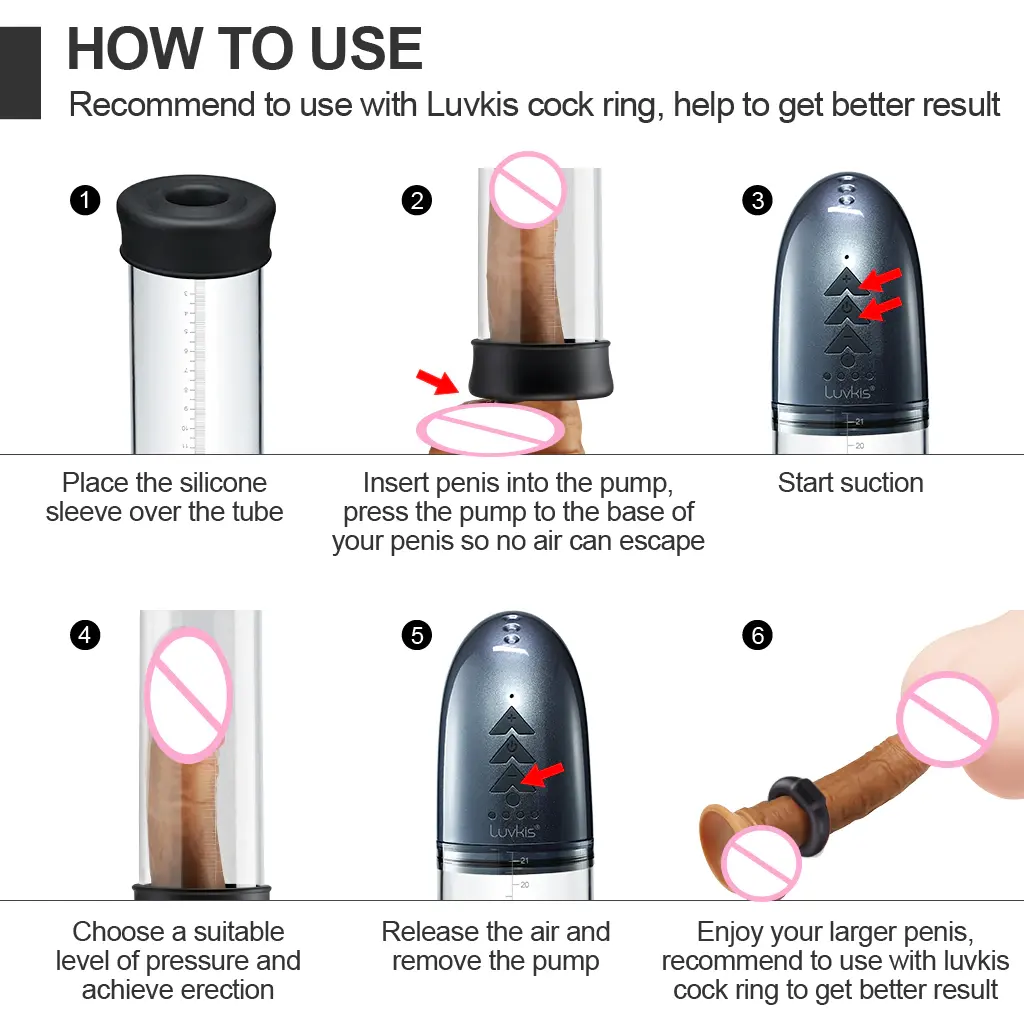 HOW TO USE
Recommend to use with Luvkis cock ring, help to get better result

1
Place the silicone sleeve over the tube

2
Insert penis into the pump, press the pump to the base of your penis so no air can escape

3
Luvkis
21
20
Start suction

4
Choose a suitable level of pressure and achieve erection

5
Luvkis
21
20
Release the air and remove the pump

6
Enjoy your larger penis, recommend to use with luvkis cock ring to get better result