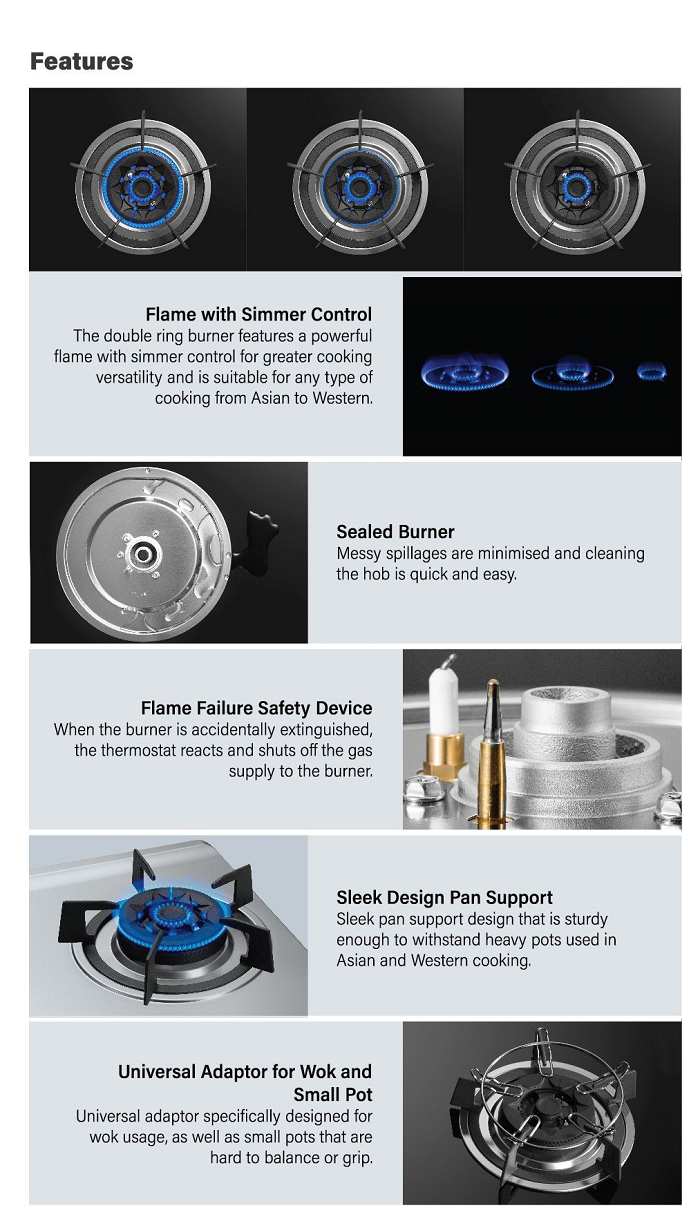 Features

Flame with Simmer Control
The double ring burner features a powerful flame with simmer control for greater cooking versatility and is suitable for any type of cooking from Asian to Western.

Sealed Burner
Messy spillages are minimised and cleaning the hob is quick and easy.

Flame Failure Safety Device
When the burner is accidentally extinguished, the thermostat reacts and shuts off the gas supply to the burner.

Sleek Design Pan Support
Sleek pan support design that is sturdy enough to withstand heavy pots used in Asian and Western cooking.

Universal Adaptor for Wok and Small Pot
Universal adaptor specifically designed for wok usage, as well as small pots that are hard to balance or grip.