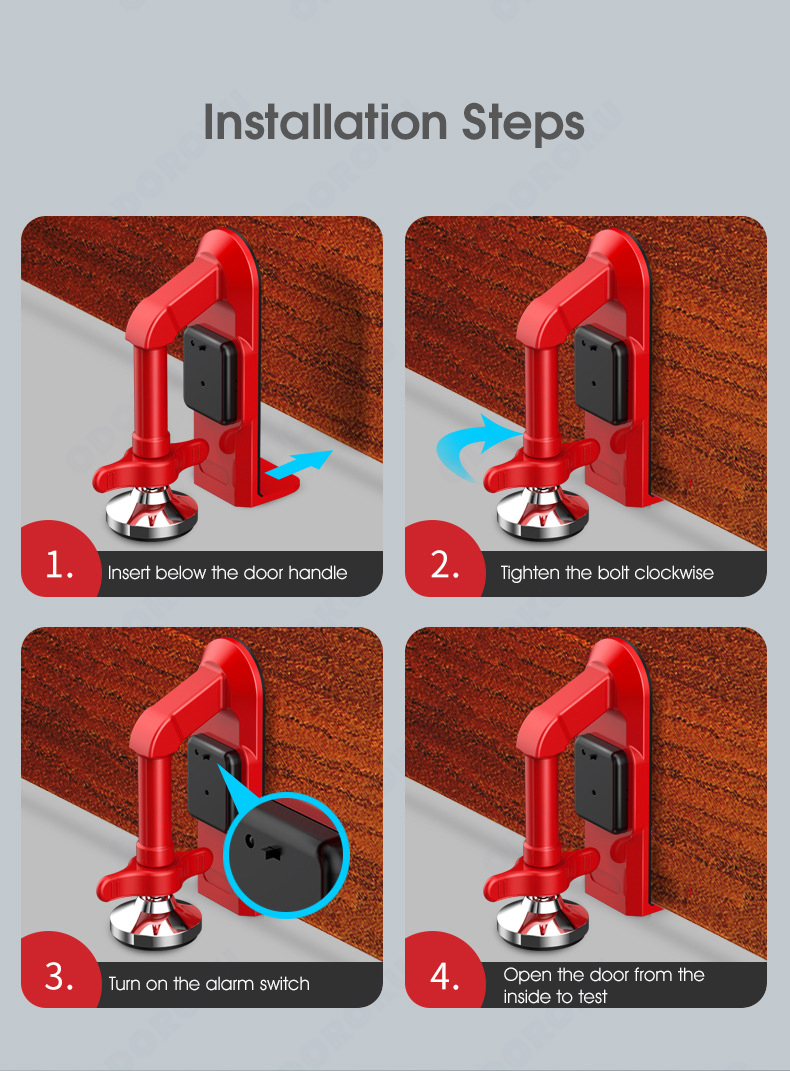 Installation Steps

1. Insert below the door handle

2. Tighten the bolt clockwise

3. Turn on the alarm switch

4. Open the door from the inside to test