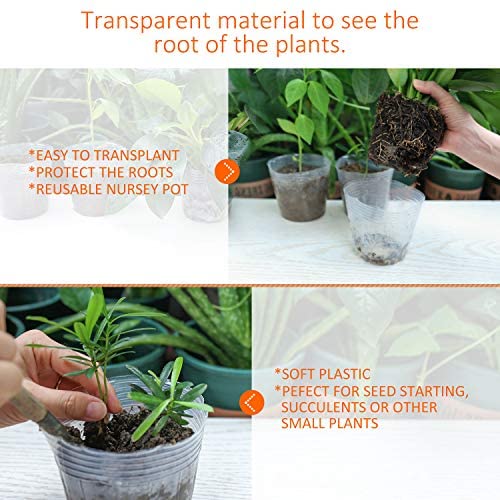 Transparent material to see the root of the plants.

*EASY TO TRANSPLANT
*PROTECT THE ROOTS
*REUSABLE NURSEY POT

*SOFT PLASTIC
*PEFECT FOR SEED STARTING, SUCCULENTS OR OTHER SMALL PLANTS