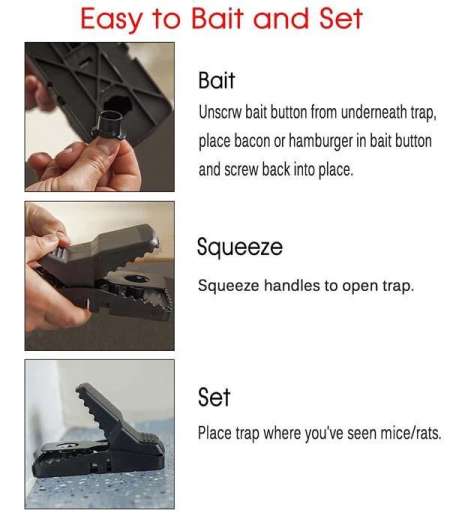 Easy to Bait and Set

Bait

Unscrw bait button from underneath trap, place bacon or hamburger in bait button and screw back into place.

Squeeze

Squeeze handles to open trap.

Set

Place trap where you've seen mice/rats.