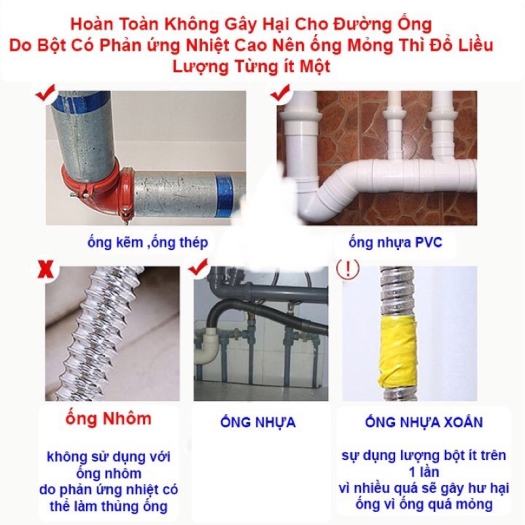 Hoàn Toàn Không Gây Hại Cho Đường Ống
Do Bột Có Phản ứng Nhiệt Cao Nên ống Mỏng Thì Đổ Liều Lượng Từng ít Một

ống kẽm ,ống thép

ống nhựa PVC

ống Nhôm

không sử dụng với ống nhôm do phản ứng nhiệt có thể làm thủng ống

ỐNG NHỰA

ỐNG NHỰA XOẮN

sự dụng lượng bột ít trên 1 lần vì nhiều quá sẽ gây hư hại ống vì ống quá mỏng