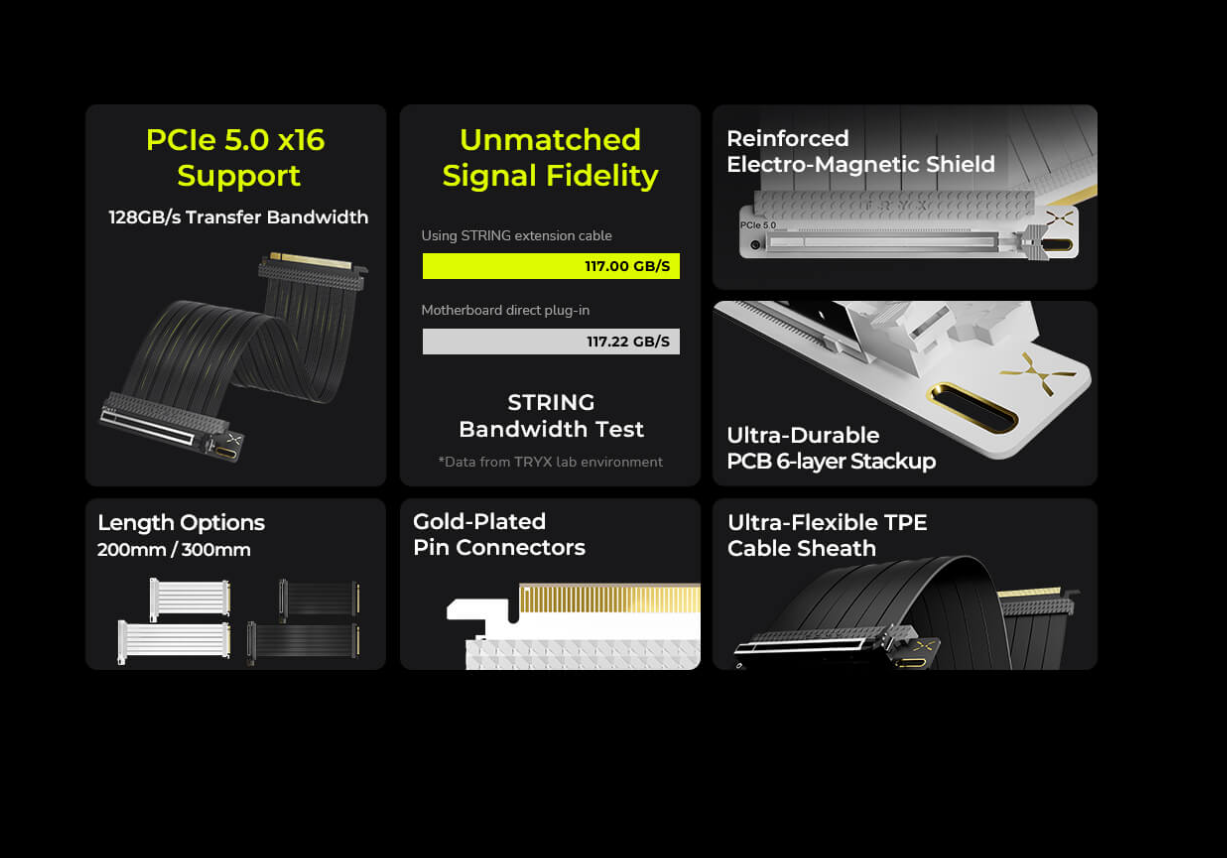 PCIe 5.0 x16 Support

128GB/s Transfer Bandwidth

Unmatched Signal Fidelity

Using STRING extension cable

117.00 GB/S

Motherboard direct plug-in

117.22 GB/S

STRING Bandwidth Test

*Data from TRYX lab environment

Reinforced Electro-Magnetic Shield

TRYX

PCIe 5.0

Ultra-Durable PCB 6-layer Stackup

Length Options
200mm / 300mm

Gold-Plated Pin Connectors

Ultra-Flexible TPE Cable Sheath