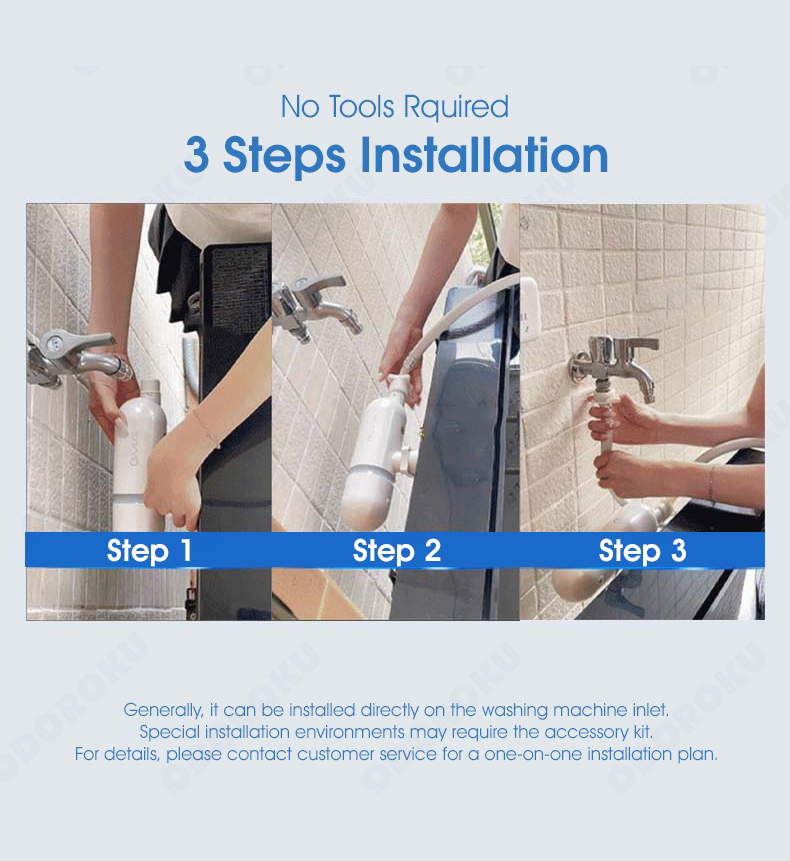 No Tools Rquired
3 Steps Installation

Step 1

Step 2

Step 3

Generally, it can be installed directly on the washing machine inlet. Special installation environments may require the accessory kit. For details, please contact customer service for a one-on-one installation plan.

ODOROKU