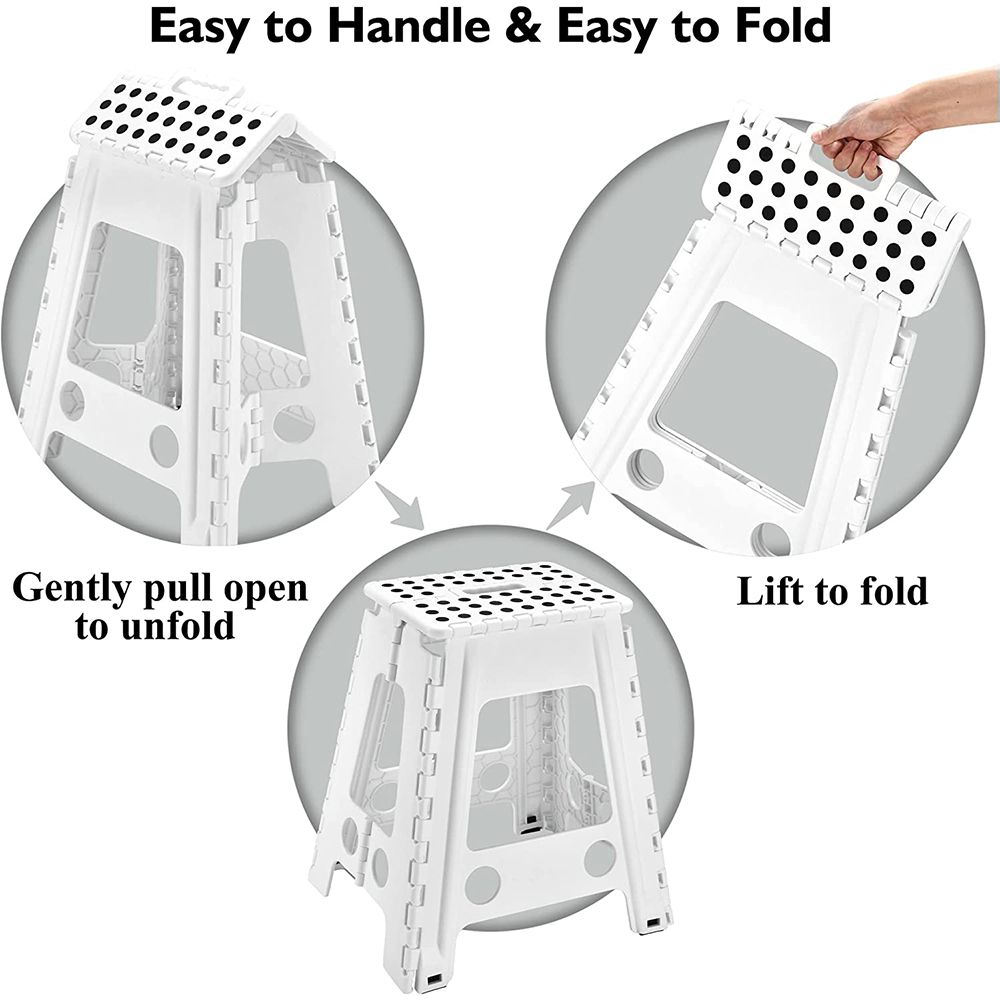 Easy to Handle & Easy to Fold

Gently pull open to unfold

Lift to fold