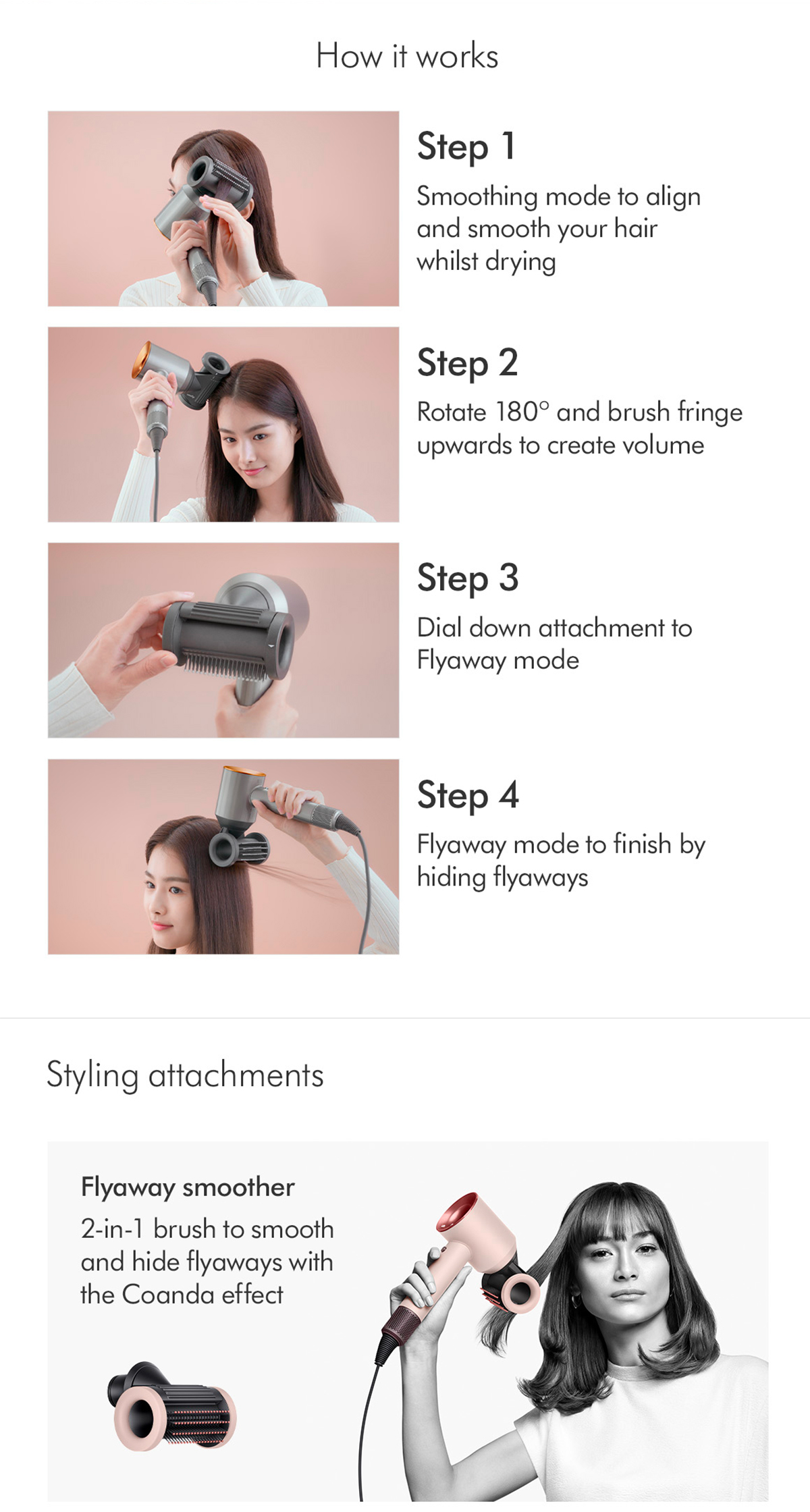 How it works

Step 1

Smoothing mode to align and smooth your hair whilst drying

Step 2

Rotate 180° and brush fringe upwards to create volume

Step 3

Dial down attachment to Flyaway mode

Step 4

Flyaway mode to finish by hiding flyaways

Styling attachments

Flyaway smoother

2-in-1 brush to smooth and hide flyaways with the Coanda effect