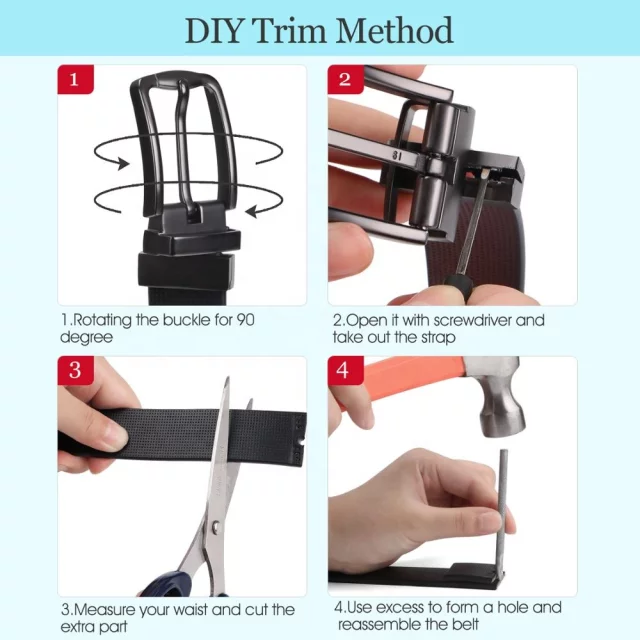 DIY Trim Method

1

1.Rotating the buckle for 90 degree

2

2.Open it with screwdriver and take out the strap

3

3.Measure your waist and cut the extra part

4

4.Use excess to form a hole and reassemble the belt