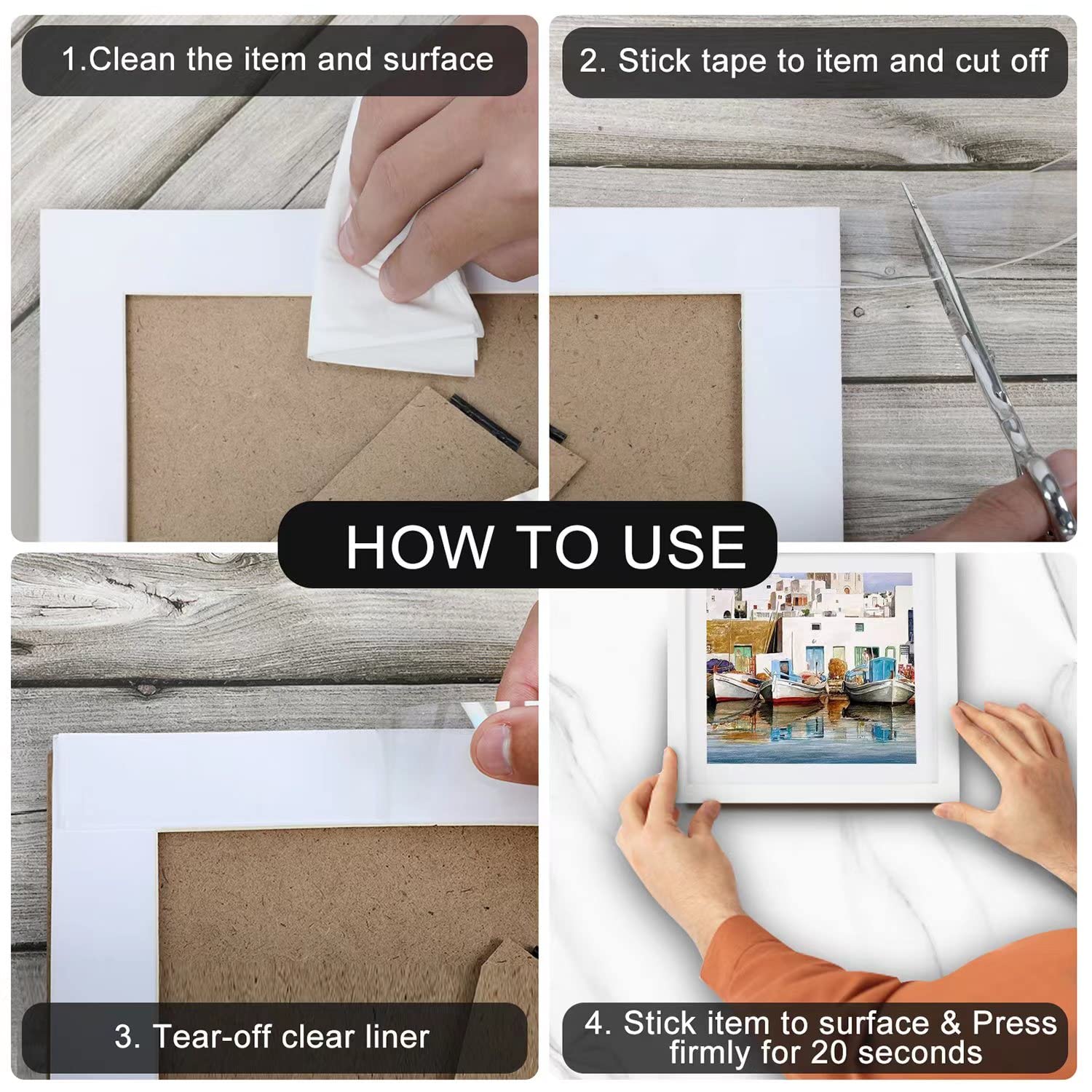 1.Clean the item and surface

2. Stick tape to item and cut off

HOW TO USE

3. Tear-off clear liner

4. Stick item to surface & Press firmly for 20 seconds