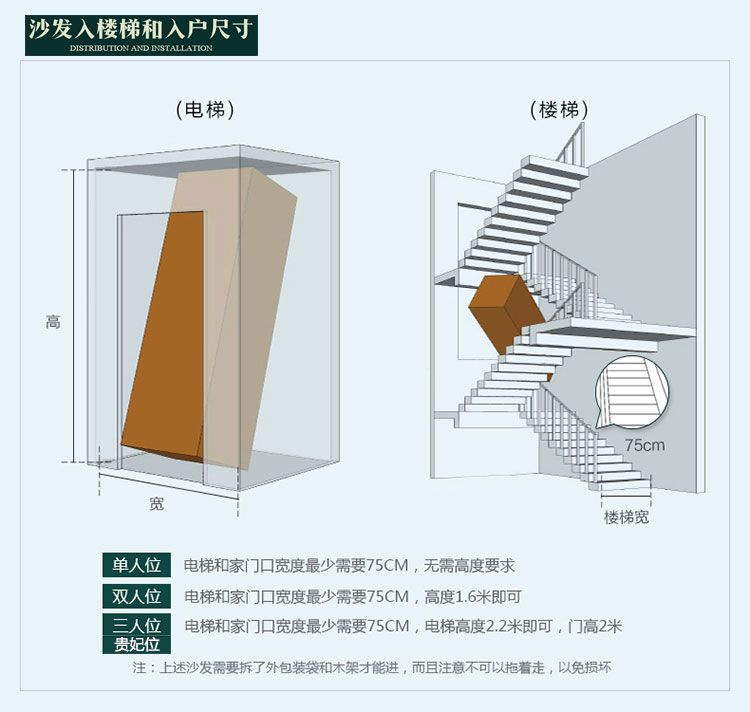 沙发入楼梯和入户尺寸
DISTRIBUTION AND INSTALLATION

(电梯)

高

宽

(楼梯)

75cm

楼梯宽

单人位 电梯和家门口宽度最少需要75CM，无需高度要求

双人位 电梯和家门口宽度最少需要75CM，高度1.6米即可

三人位
贵妃位 电梯和家门口宽度最少需要75CM，电梯高度2.2米即可，门高2米

注：上述沙发需要拆了外包装袋和木架才能进，而且注意不可以拖着走，以免损坏