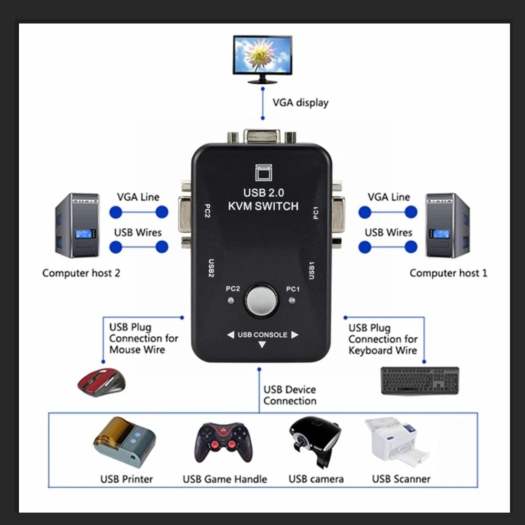 VGA display

USB 2.0
KVM SWITCH

PC2

PC1

USB2

USB1

PC2

PC1

USB CONSOLE

VGA Line

USB Wires

Computer host 2

VGA Line

USB Wires

Computer host 1

USB Plug Connection for Mouse Wire

USB Plug Connection for Keyboard Wire

USB Device Connection

USB Printer

USB Game Handle

USB camera

USB Scanner