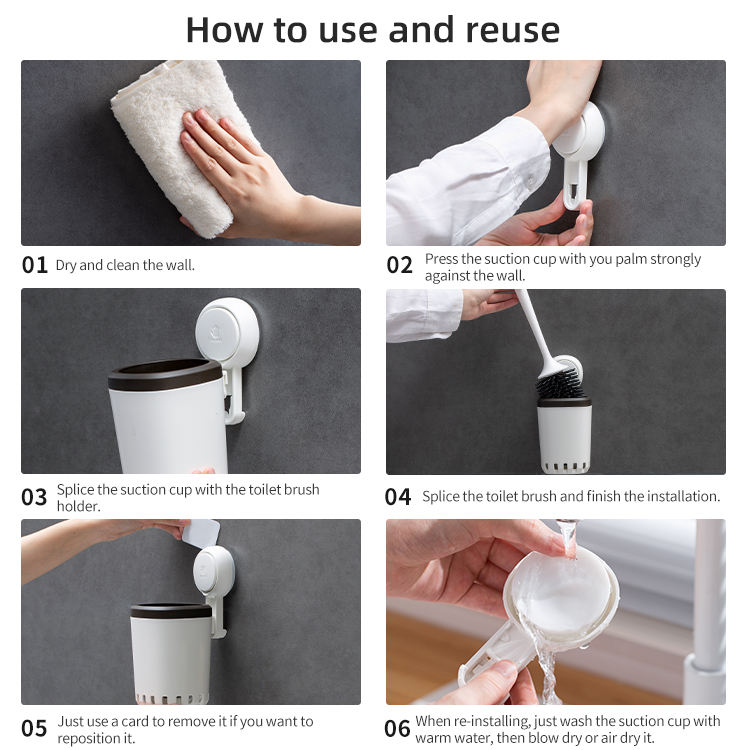 How to use and reuse

01 Dry and clean the wall.

02 Press the suction cup with you palm strongly against the wall.

03 Splice the suction cup with the toilet brush holder.

04 Splice the toilet brush and finish the installation.

05 Just use a card to remove it if you want to reposition it.

06 When re-installing, just wash the suction cup with warm water, then blow dry or air dry it.