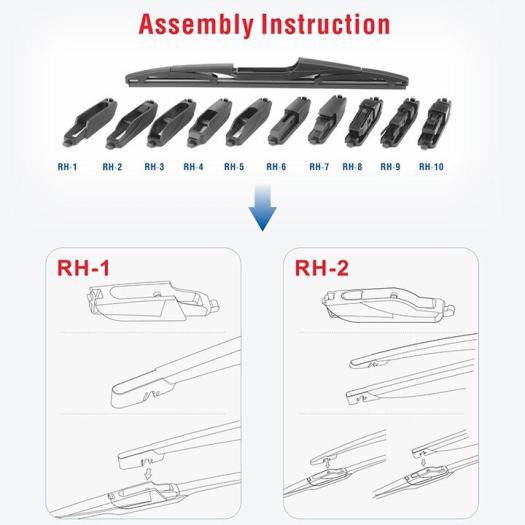 Assembly Instruction

RH-1 RH-2 RH-3 RH-4 RH-5 RH-6 RH-7 RH-8 RH-9 RH-10

RH-1

RH-2