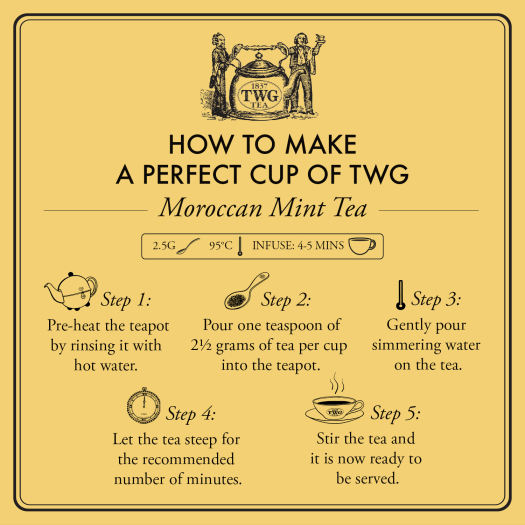 1837
TWG
TEA

HOW TO MAKE
A PERFECT CUP OF TWG

Moroccan Mint Tea

2.5G 95°C INFUSE: 4-5 MINS

Step 1:
Pre-heat the teapot by rinsing it with hot water.

Step 2:
Pour one teaspoon of 2½ grams of tea per cup into the teapot.

Step 3:
Gently pour simmering water on the tea.

Step 4:
Let the tea steep for the recommended number of minutes.

TWG

Step 5:
Stir the tea and it is now ready to be served.