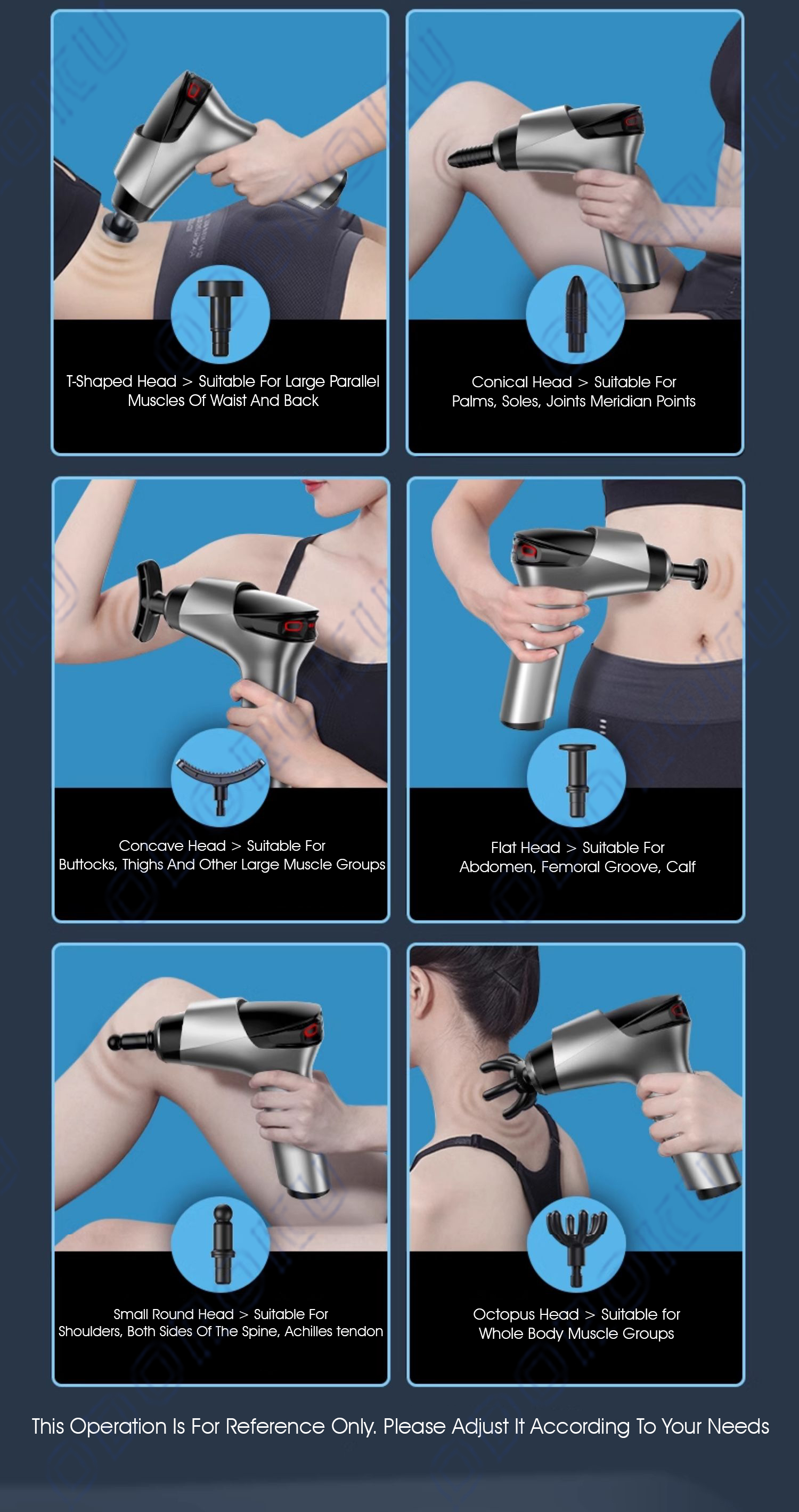 T-Shaped Head > Suitable For Large Parallel Muscles Of Waist And Back

Conical Head > Suitable For Palms, Soles, Joints Meridian Points

Concave Head > Suitable For Buttocks, Thighs And Other Large Muscle Groups

Flat Head > Suitable For Abdomen, Femoral Groove, Calf

Small Round Head > Suitable For Shoulders, Both Sides Of The Spine, Achilles tendon

Octopus Head > Suitable for Whole Body Muscle Groups

This Operation Is For Reference Only. Please Adjust It According To Your Needs