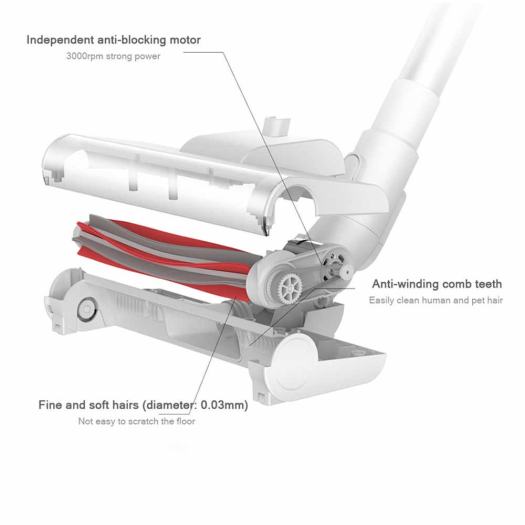 Independent anti-blocking motor
3000rpm strong power

Anti-winding comb teeth
Easily clean human and pet hair

Fine and soft hairs (diameter: 0.03mm)
Not easy to scratch the floor