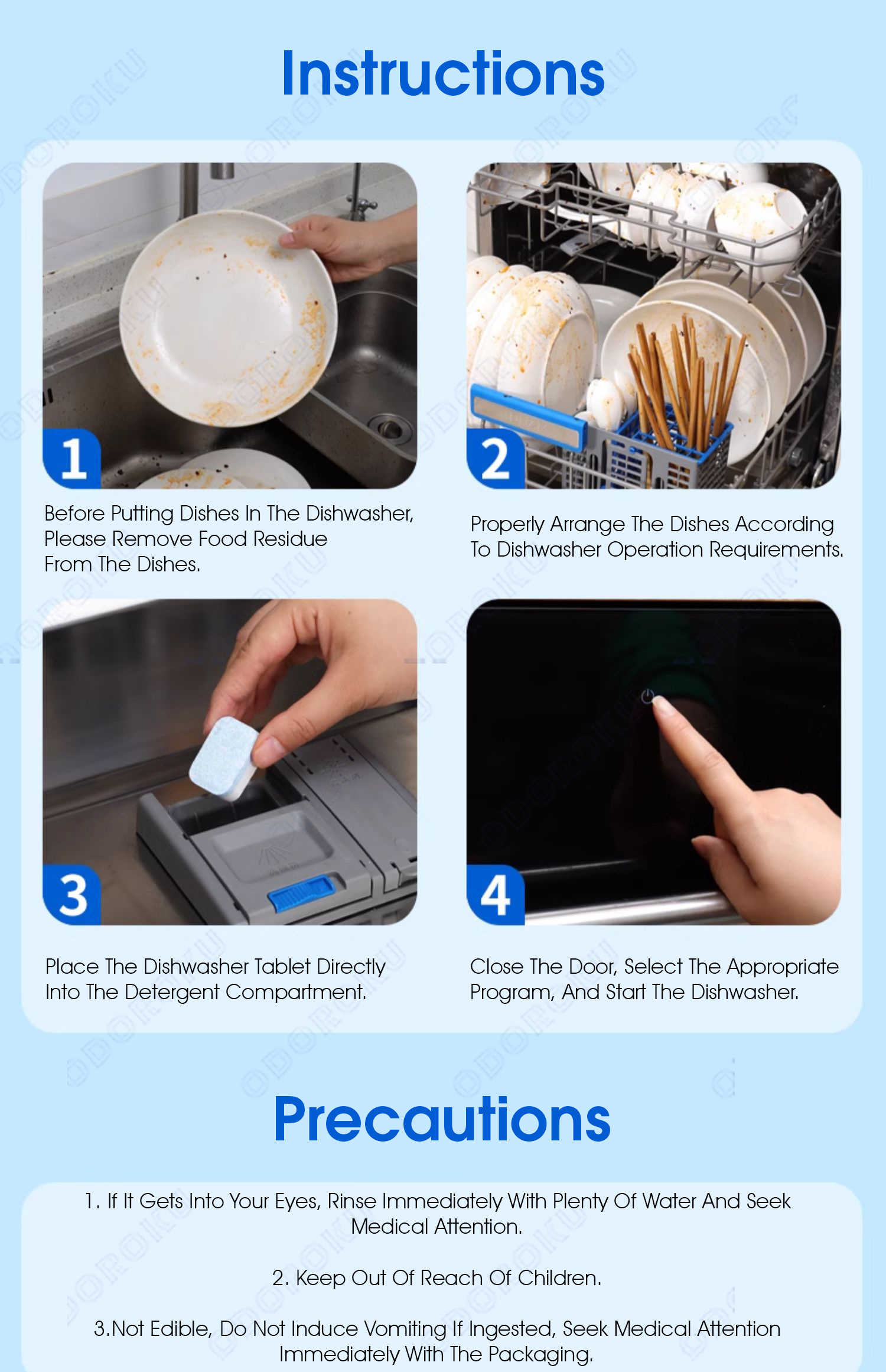 Instructions

1

Before Putting Dishes In The Dishwasher, Please Remove Food Residue From The Dishes.

2

Properly Arrange The Dishes According To Dishwasher Operation Requirements.

3

Place The Dishwasher Tablet Directly Into The Detergent Compartment.

4

Close The Door, Select The Appropriate Program, And Start The Dishwasher.

Precautions

1. If It Gets Into Your Eyes, Rinse Immediately With Plenty Of Water And Seek Medical Attention.

2. Keep Out Of Reach Of Children.

3.Not Edible, Do Not Induce Vomiting If Ingested, Seek Medical Attention Immediately With The Packaging.