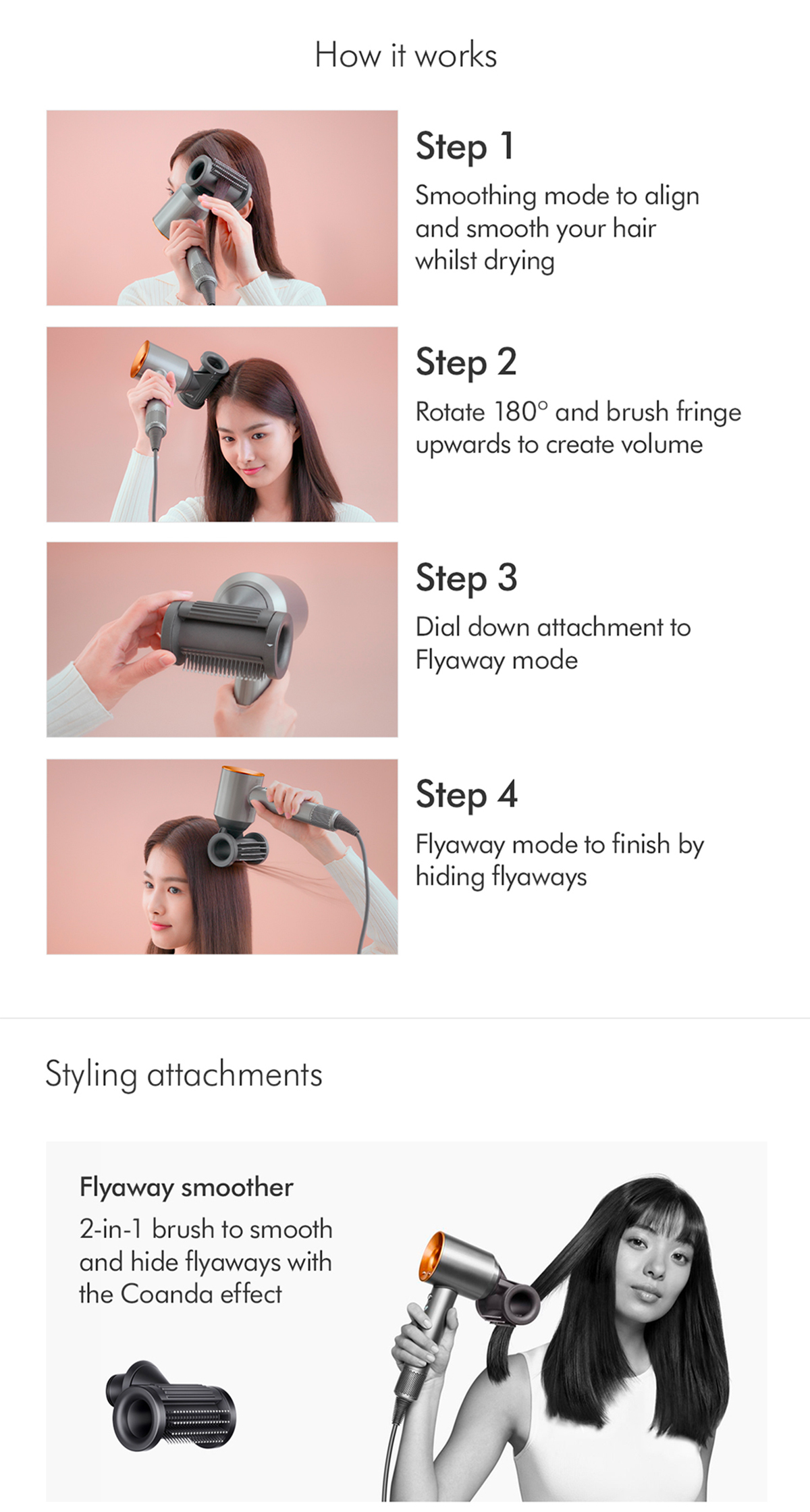 How it works

Step 1

Smoothing mode to align and smooth your hair whilst drying

Step 2

Rotate 180° and brush fringe upwards to create volume

Step 3

Dial down attachment to Flyaway mode

Step 4

Flyaway mode to finish by hiding flyaways

Styling attachments

Flyaway smoother

2-in-1 brush to smooth and hide flyaways with the Coanda effect