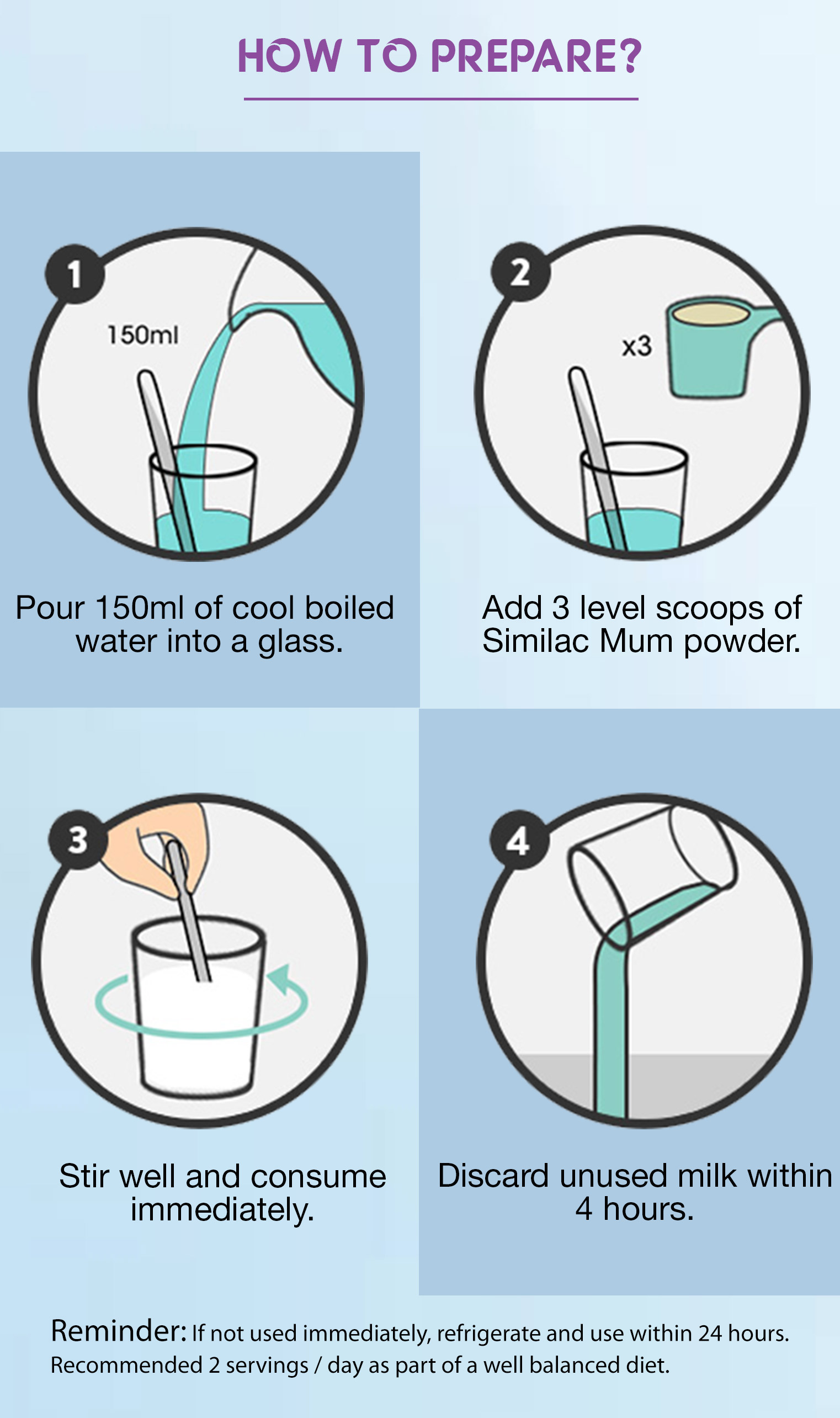 HOW TO PREPARE?

1

150ml

Pour 150ml of cool boiled water into a glass.

2

x3

Add 3 level scoops of Similac Mum powder.

3

Stir well and consume immediately.

4

Discard unused milk within 4 hours.

Reminder: If not used immediately, refrigerate and use within 24 hours. Recommended 2 servings / day as part of a well balanced diet.